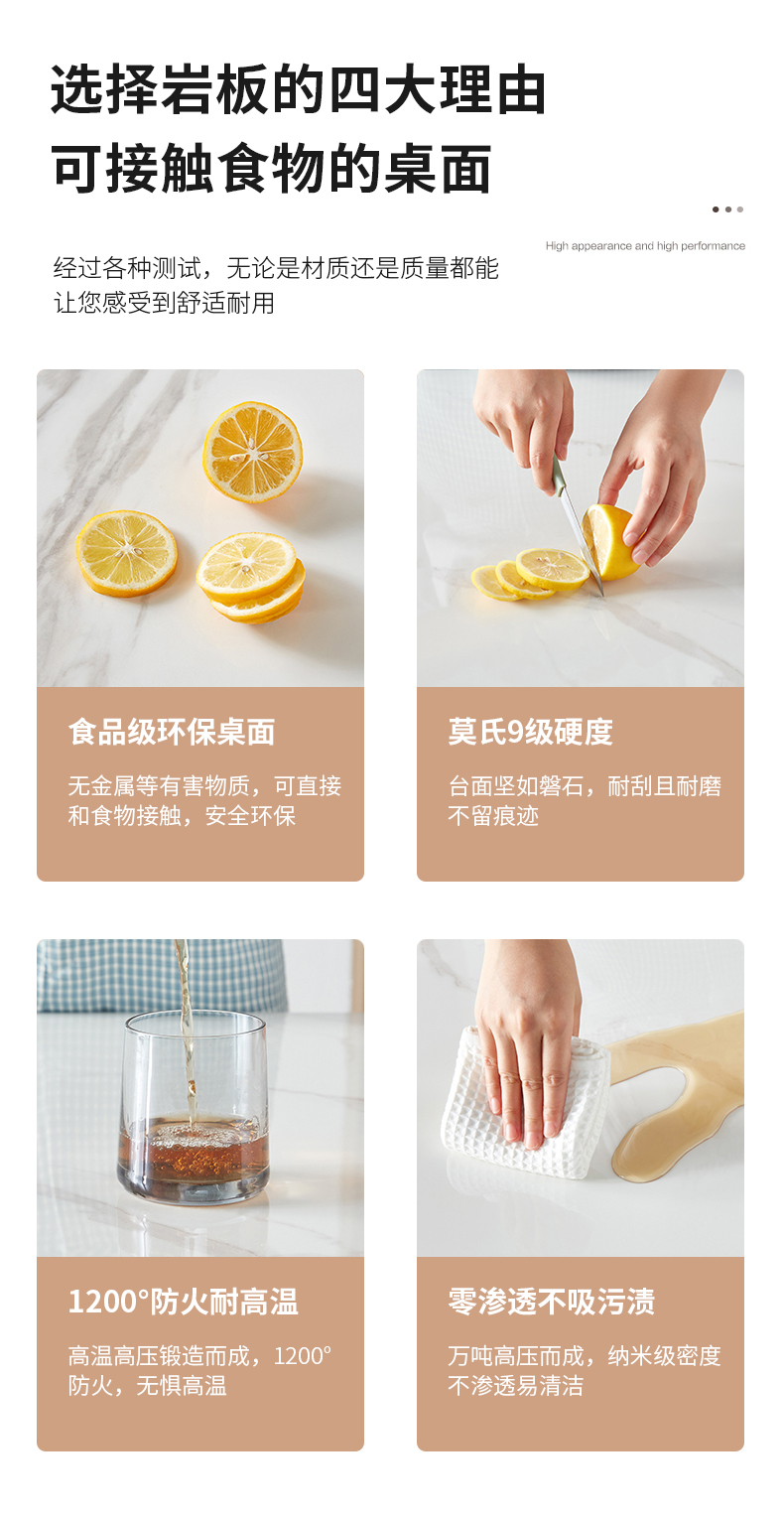 选择岩板的四大理由
可接触食物的桌面

High appearance and high performance

经过各种测试，无论是材质还是质量都能让您感受到舒适耐用

食品级环保桌面

无金属等有害物质，可直接和食物接触，安全环保

莫氏9级硬度

台面坚如磐石，耐刮且耐磨不留痕迹

1200°防火耐高温

高温高压锻造而成，1200°防火，无惧高温

零渗透不吸污渍

万吨高压而成，纳米级密度不渗透易清洁