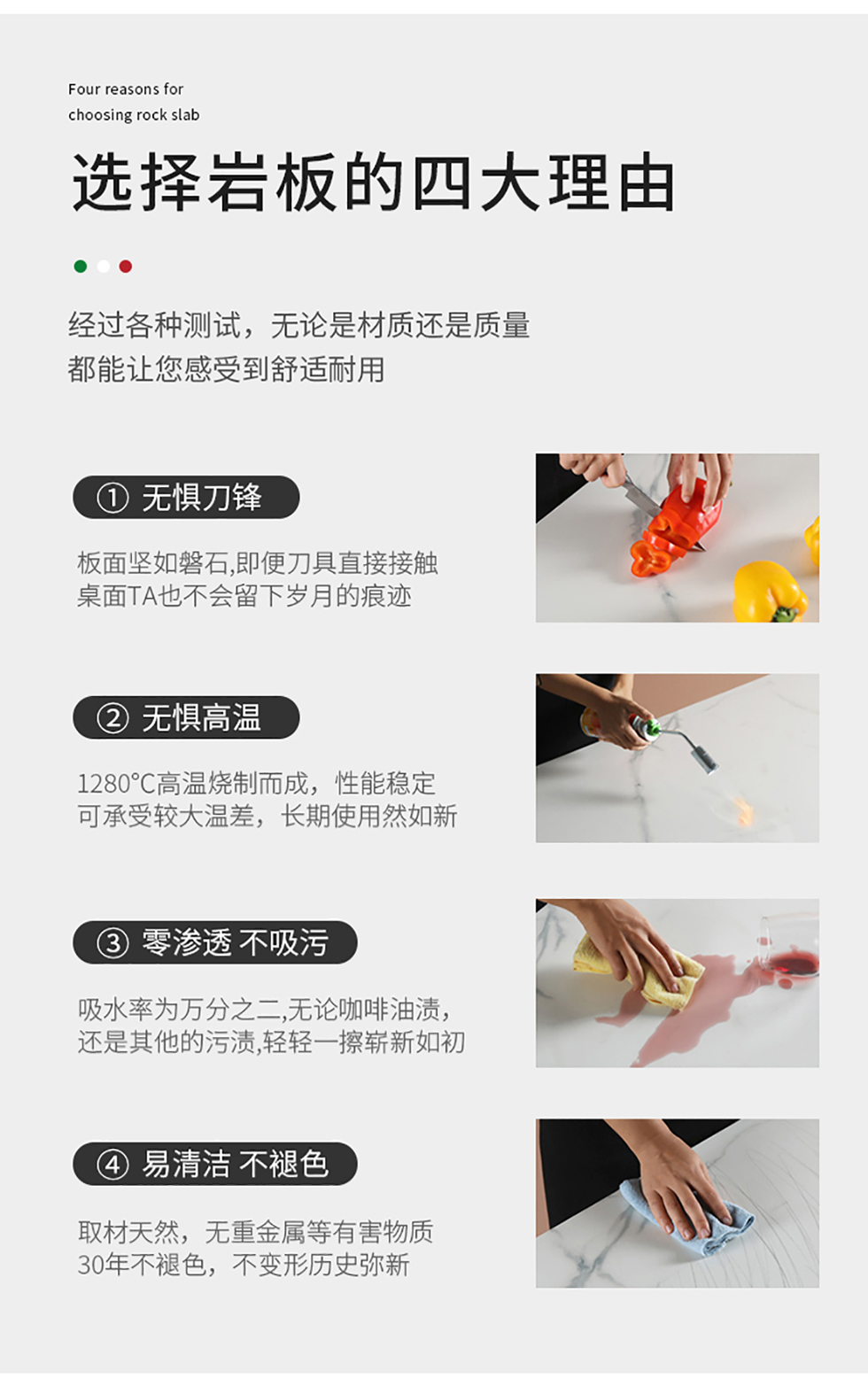 Four reasons for choosing rock slab

选择岩板的四大理由

经过各种测试，无论是材质还是质量
都能让您感受到舒适耐用

① 无惧刀锋

板面坚如磐石,即便刀具直接接触
桌面TA也不会留下岁月的痕迹

② 无惧高温

1280°C高温烧制而成，性能稳定
可承受较大温差，长期使用然如新

③ 零渗透 不吸污

吸水率为万分之二,无论咖啡油渍,
还是其他的污渍,轻轻一擦崭新如初

④ 易清洁 不褪色

取材天然，无重金属等有害物质
30年不褪色，不变形历史弥新