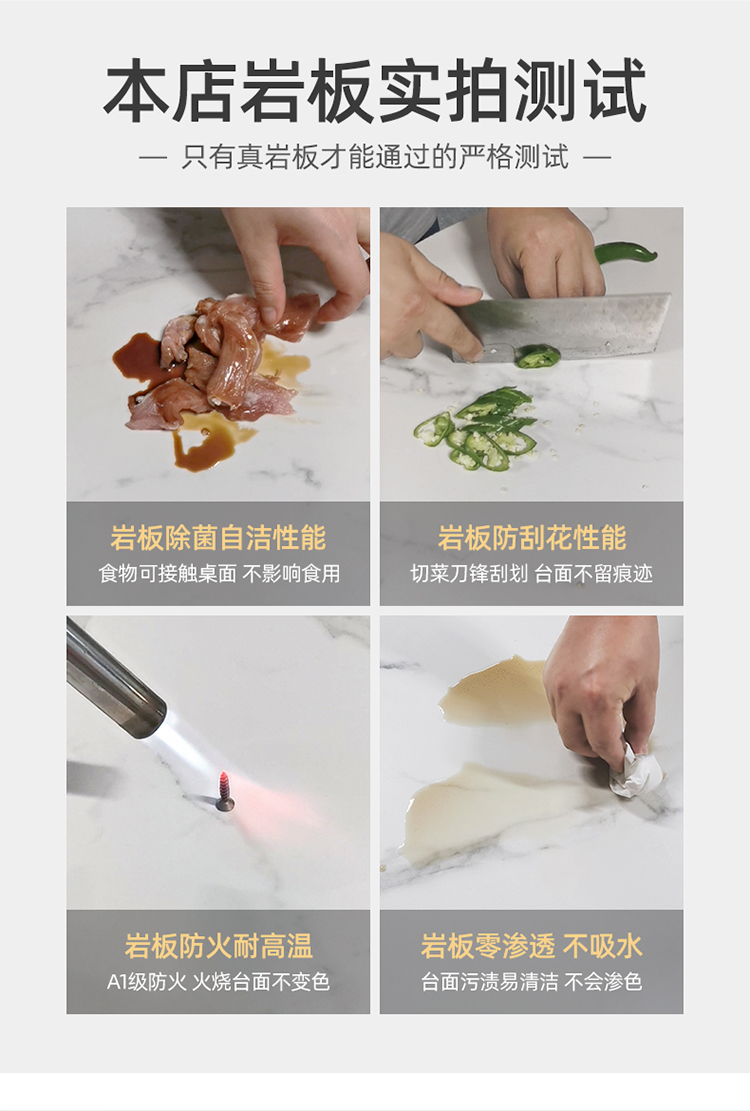 本店岩板实拍测试

— 只有真岩板才能通过的严格测试 —

岩板除菌自洁性能
食物可接触桌面 不影响食用

岩板防刮花性能
切菜刀锋刮划 台面不留痕迹

岩板防火耐高温
A1级防火 火烧台面不变色

岩板零渗透 不吸水
台面污渍易清洁 不会渗色