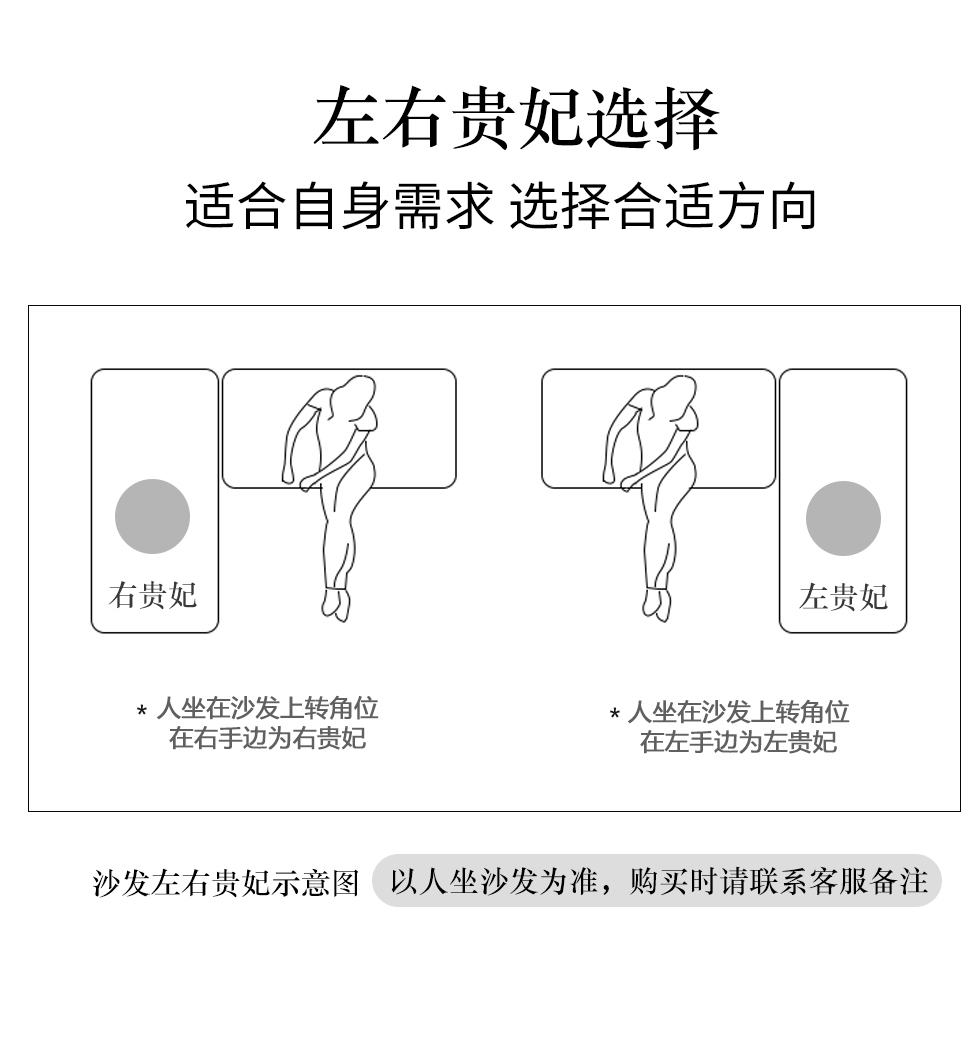 左右贵妃选择

适合自身需求 选择合适方向

右贵妃

左贵妃

* 人坐在沙发上转角位
在右手边为右贵妃

* 人坐在沙发上转角位
在左手边为左贵妃

沙发左右贵妃示意图 以人坐沙发为准，购买时请联系客服备注