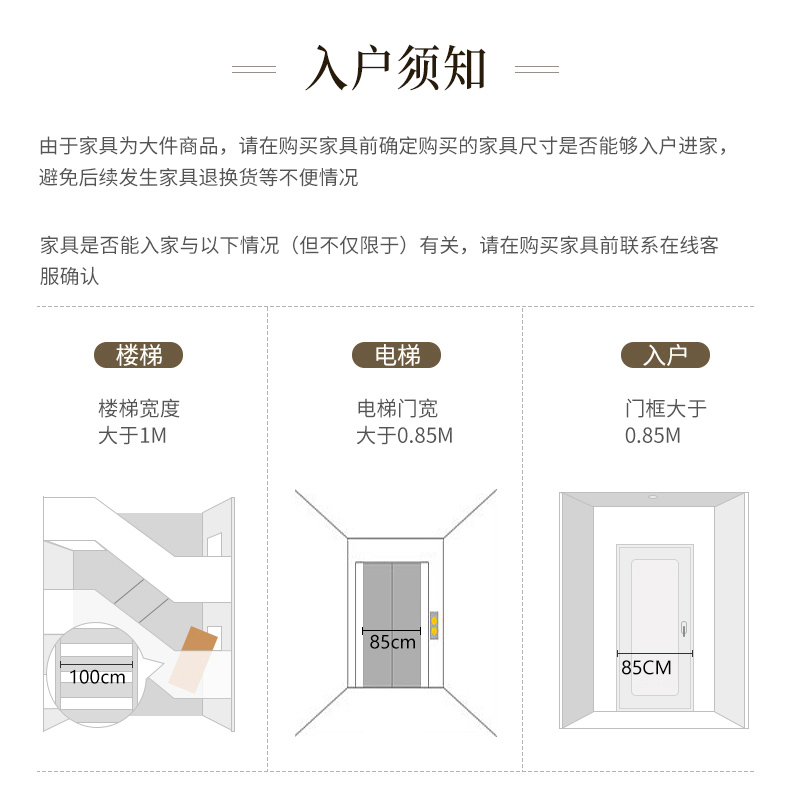 入户须知

由于家具为大件商品，请在购买家具前确定购买的家具尺寸是否能够入户进家，避免后续发生家具退换货等不便情况

家具是否能入家与以下情况（但不仅限于）有关，请在购买家具前联系在线客服确认

楼梯

楼梯宽度
大于1M

100cm

电梯

电梯门宽
大于0.85M

85cm

入户

门框大于
0.85M

85CM