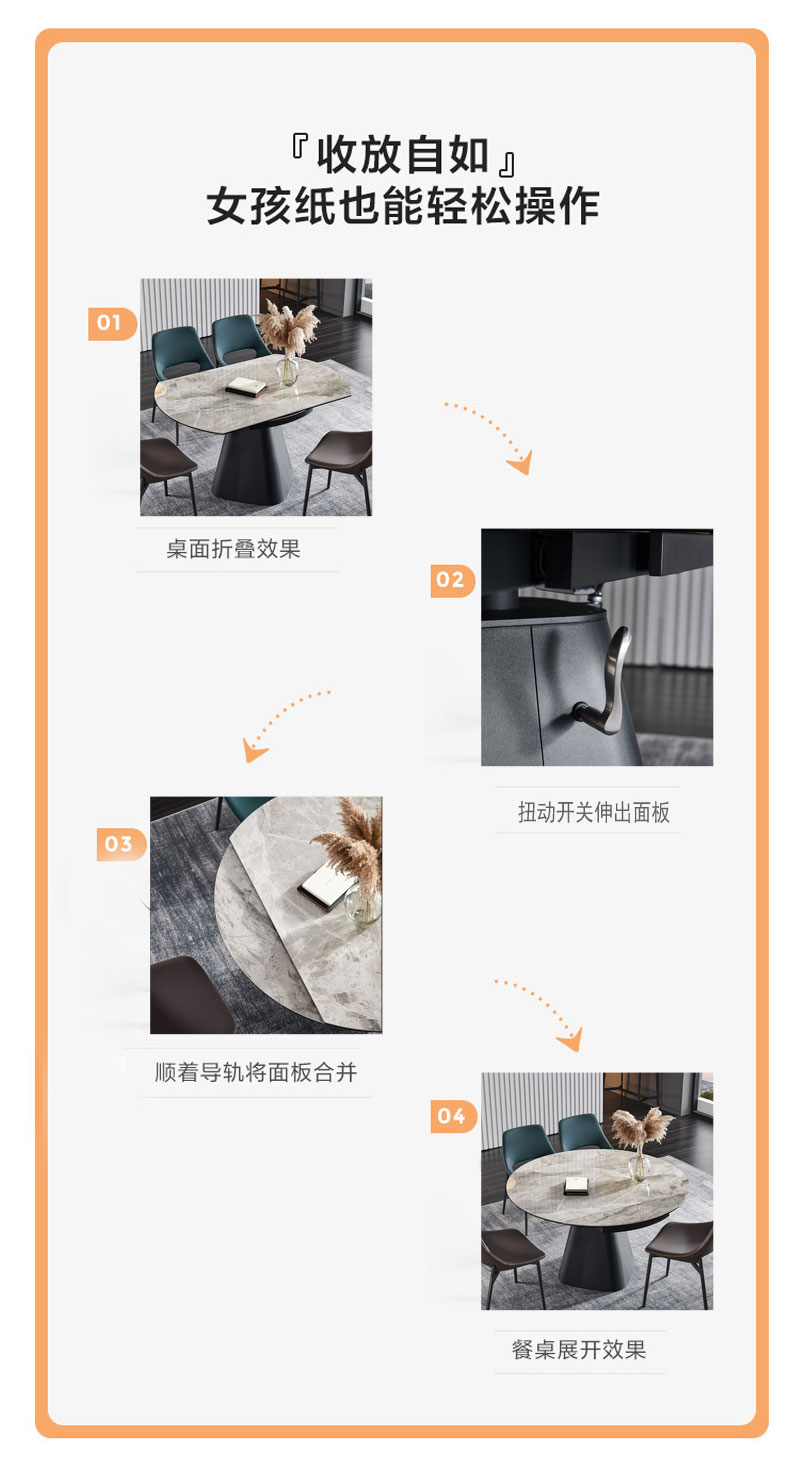 『收放自如』
女孩纸也能轻松操作

01

桌面折叠效果

02

扭动开关伸出面板

03

顺着导轨将面板合并

04

餐桌展开效果