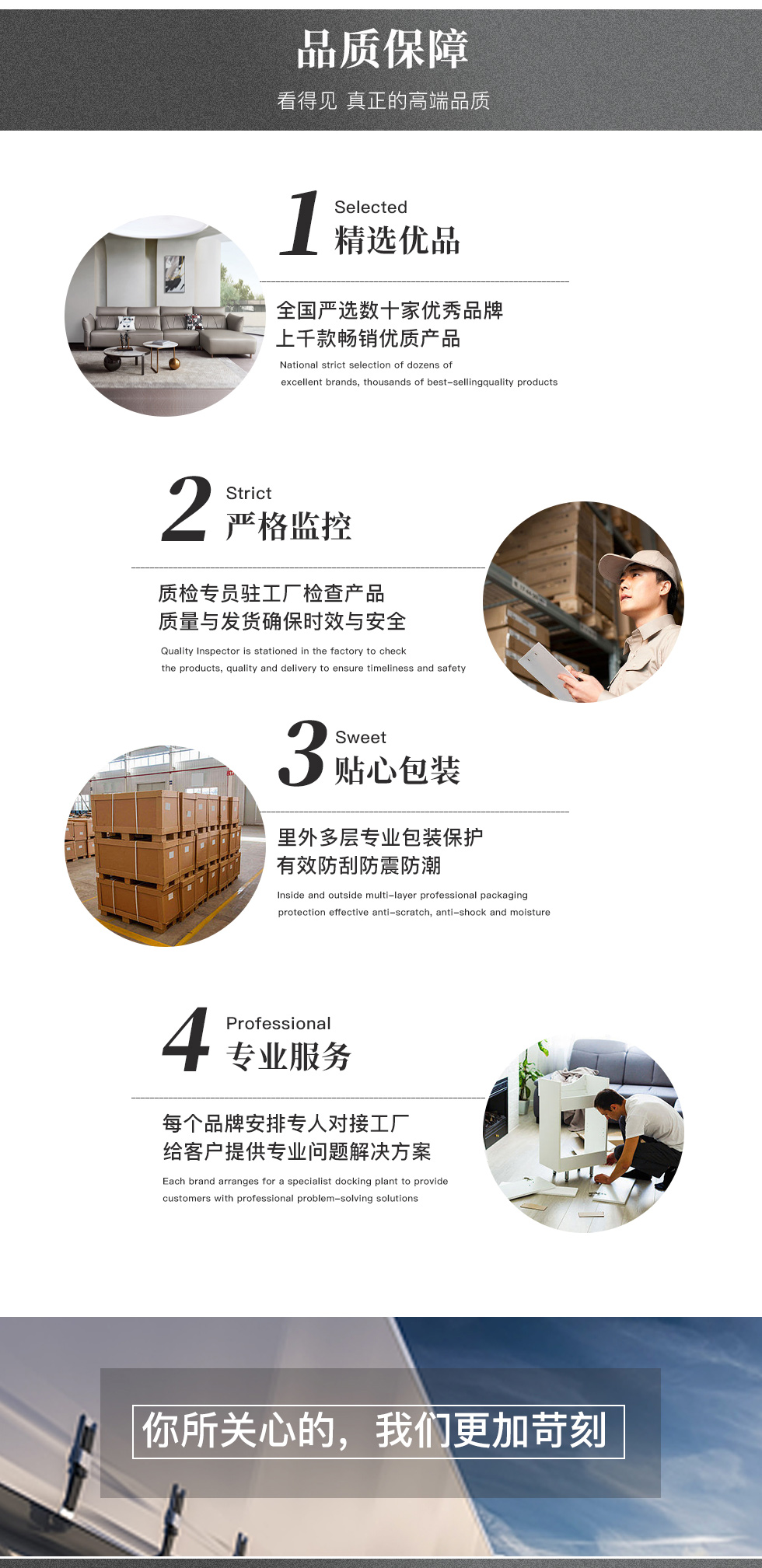 品质保障

看得见 真正的高端品质

1 Selected
精选优品

全国严选数十家优秀品牌
上千款畅销优质产品

National strict selection of dozens of excellent brands, thousands of best-sellingquality products

2 Strict
严格监控

质检专员驻工厂检查产品
质量与发货确保时效与安全

Quality Inspector is stationed in the factory to check the products, quality and delivery to ensure timeliness and safety

3 Sweet
贴心包装

里外多层专业包装保护
有效防刮防震防潮

Inside and outside multi-layer professional packaging protection effective anti-scratch, anti-shock and moisture

4 Professional
专业服务

每个品牌安排专人对接工厂
给客户提供专业问题解决方案

Each brand arranges for a specialist docking plant to provide customers with professional problem-solving solutions

你所关心的，我们更加苛刻