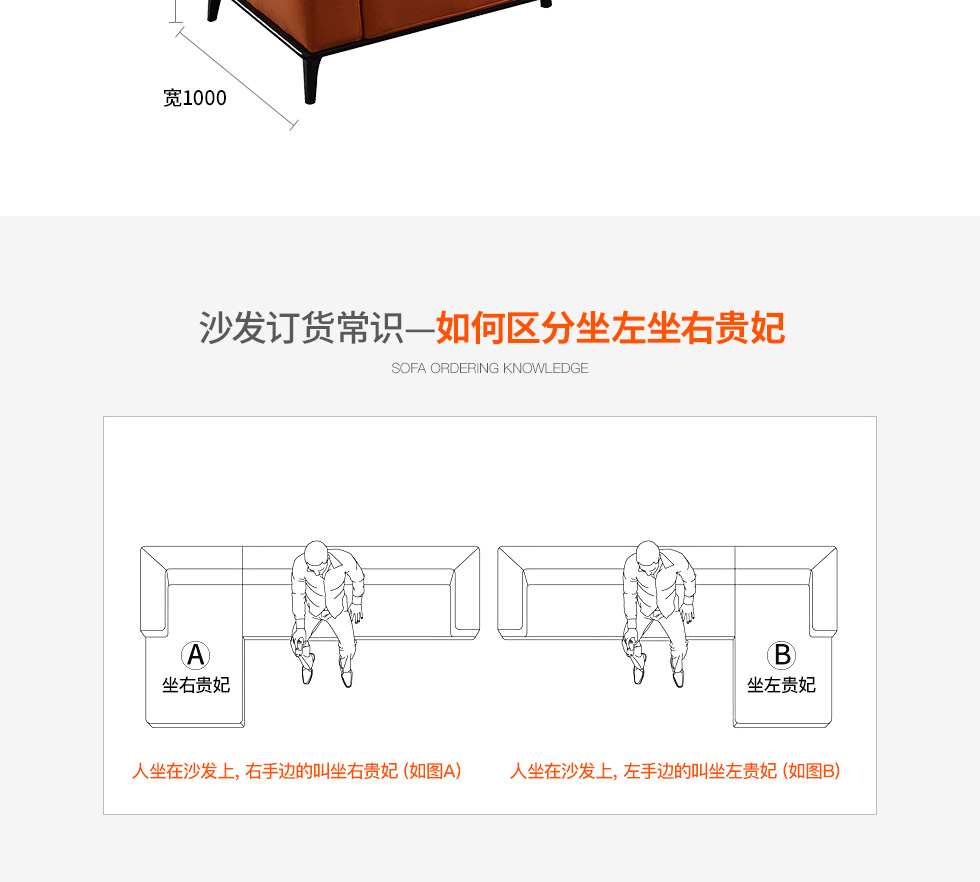 宽1000

沙发订货常识—如何区分坐左坐右贵妃

SOFA ORDERING KNOWLEDGE

A
坐右贵妃

B
坐左贵妃

人坐在沙发上, 右手边的叫坐右贵妃 (如图A)

人坐在沙发上, 左手边的叫坐左贵妃 (如图B)