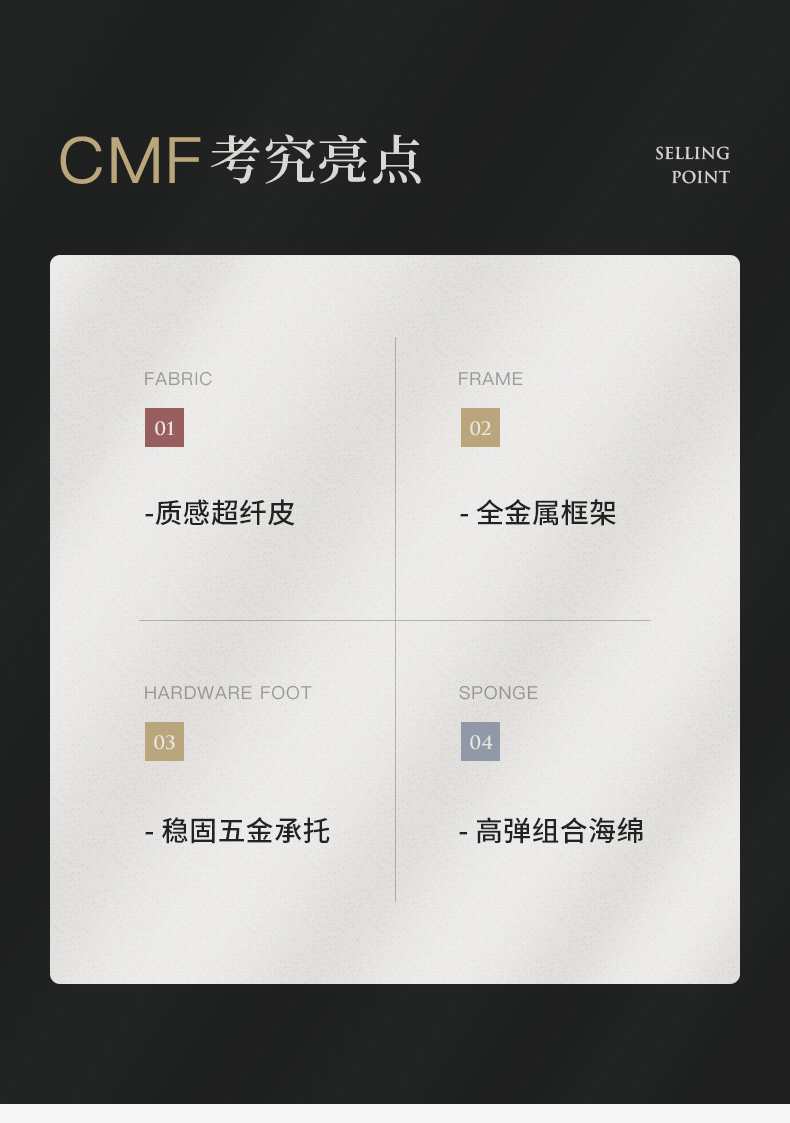 CMF考究亮点

SELLING
POINT

FABRIC

01

-质感超纤皮

FRAME

02

- 全金属框架

HARDWARE FOOT

03

- 稳固五金承托

SPONGE

04

- 高弹组合海绵