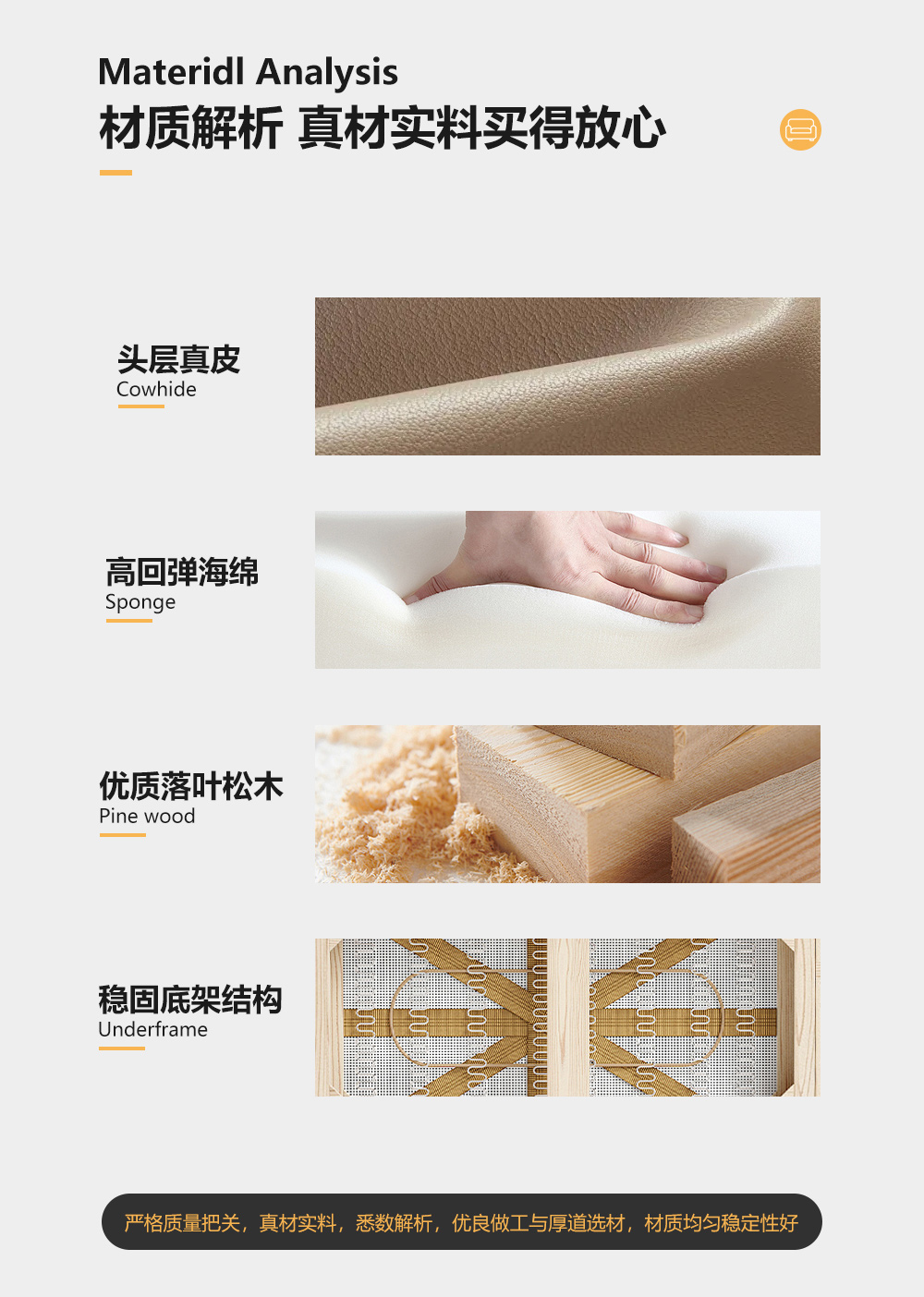 Materidl Analysis
材质解析 真材实料买得放心

头层真皮
Cowhide

高回弹海绵
Sponge

优质落叶松木
Pine wood

稳固底架结构
Underframe

严格质量把关，真材实料，悉数解析，优良做工与厚道选材，材质均匀稳定性好