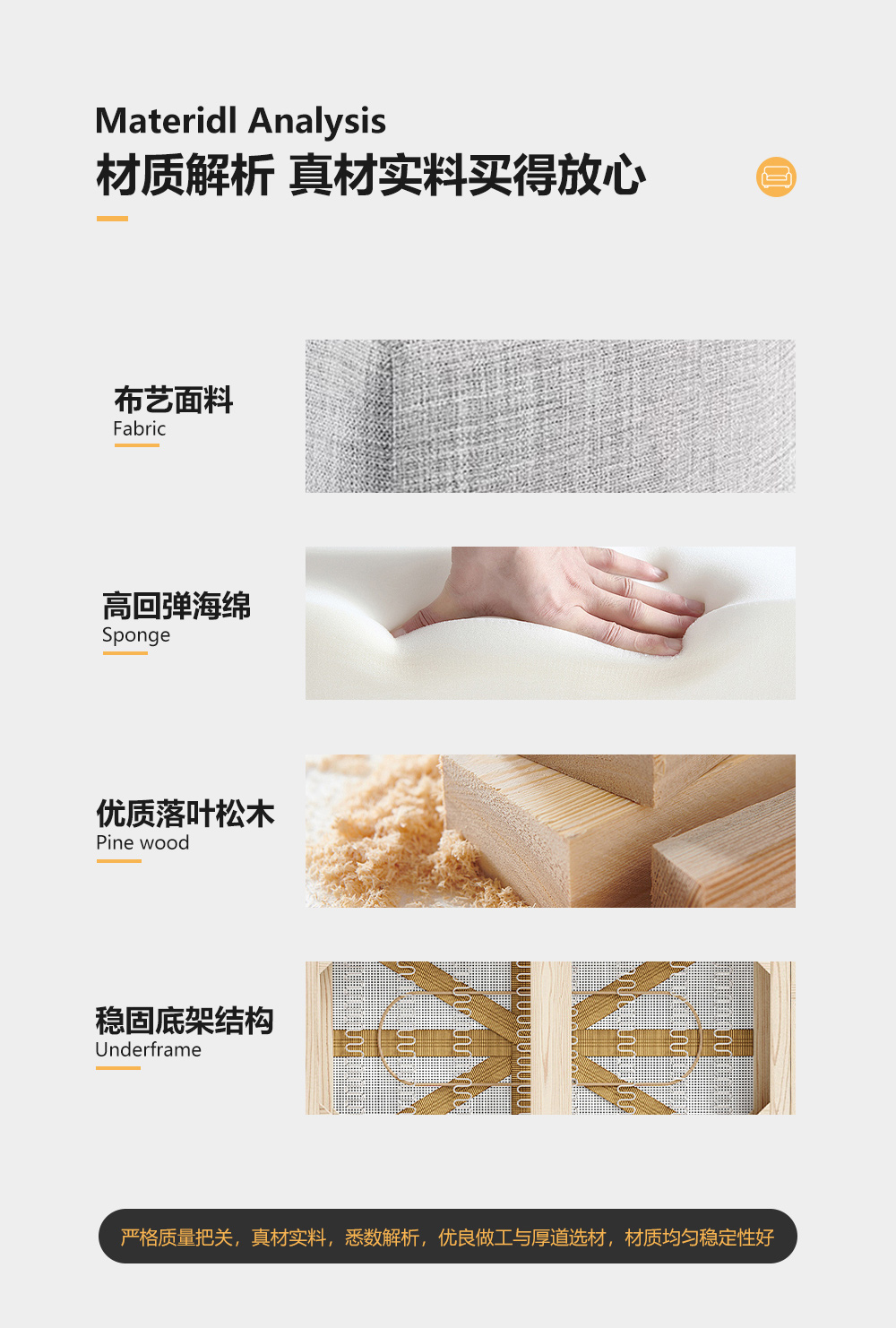 Materidl Analysis
材质解析 真材实料买得放心

布艺面料
Fabric

高回弹海绵
Sponge

优质落叶松木
Pine wood

稳固底架结构
Underframe

严格质量把关，真材实料，悉数解析，优良做工与厚道选材，材质均匀稳定性好