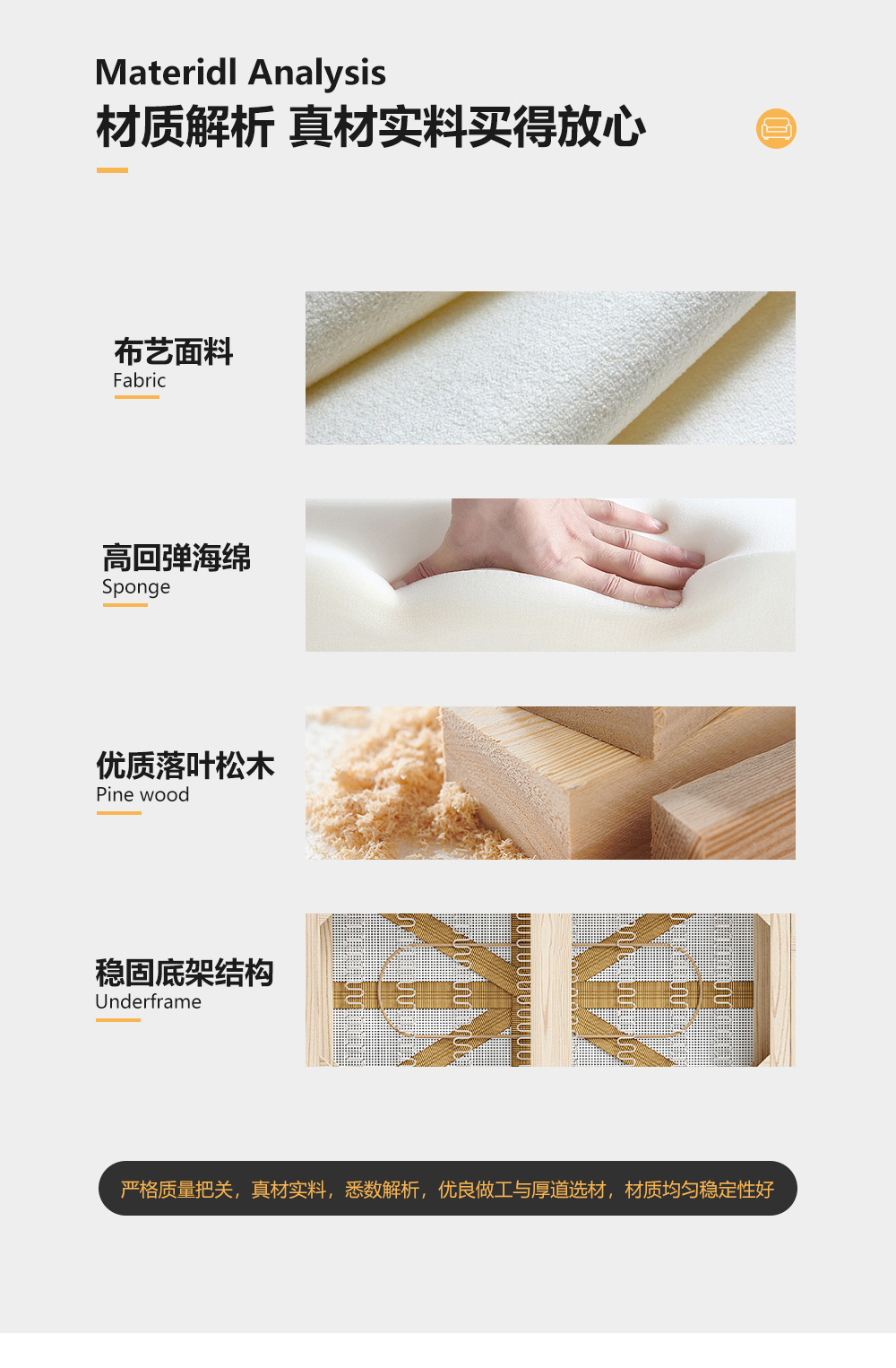 Materidl Analysis
材质解析 真材实料买得放心

布艺面料
Fabric

高回弹海绵
Sponge

优质落叶松木
Pine wood

稳固底架结构
Underframe

严格质量把关，真材实料，悉数解析，优良做工与厚道选材，材质均匀稳定性好