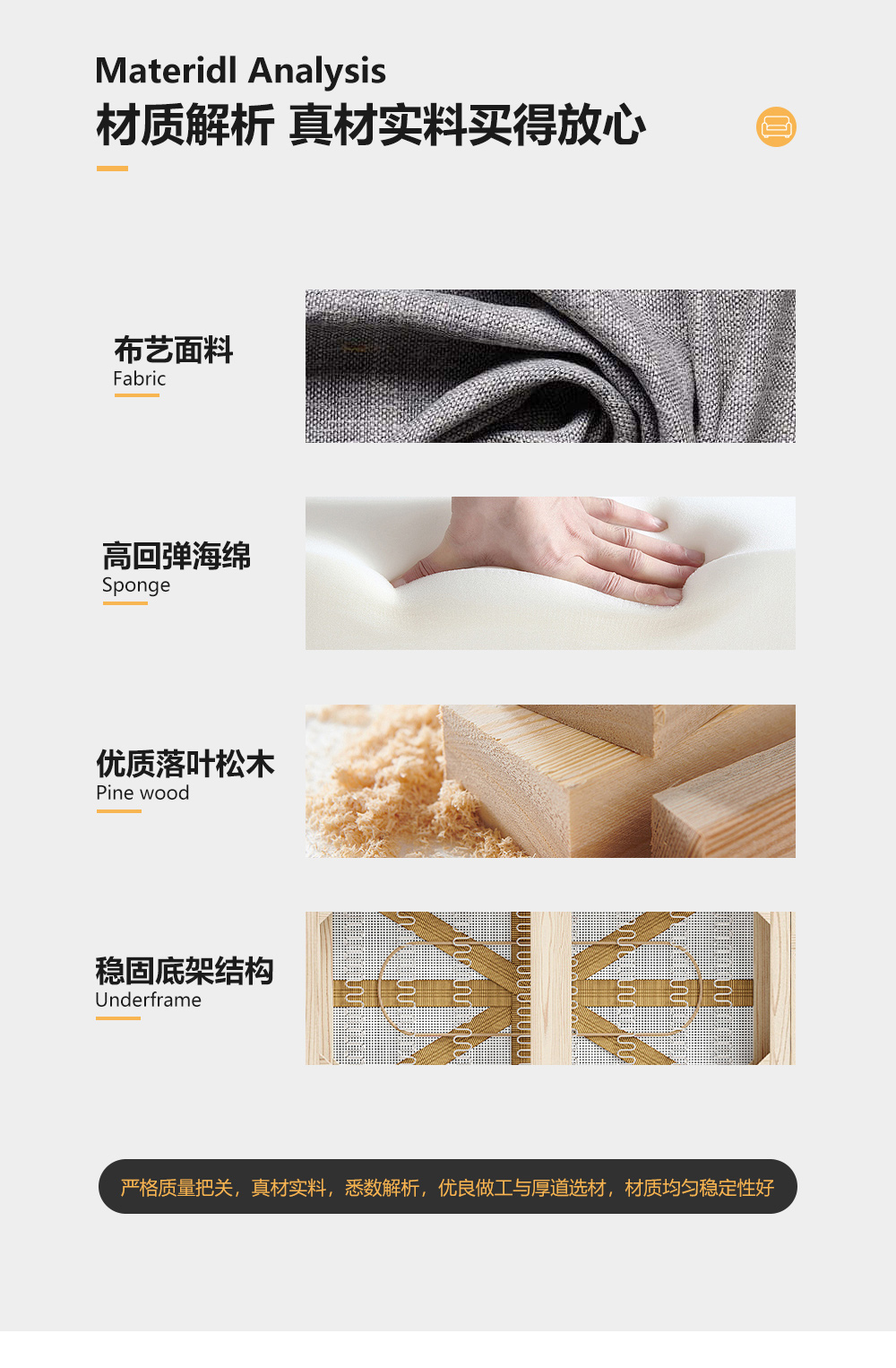 Materidl Analysis
材质解析 真材实料买得放心

布艺面料
Fabric

高回弹海绵
Sponge

优质落叶松木
Pine wood

稳固底架结构
Underframe

严格质量把关，真材实料，悉数解析，优良做工与厚道选材，材质均匀稳定性好