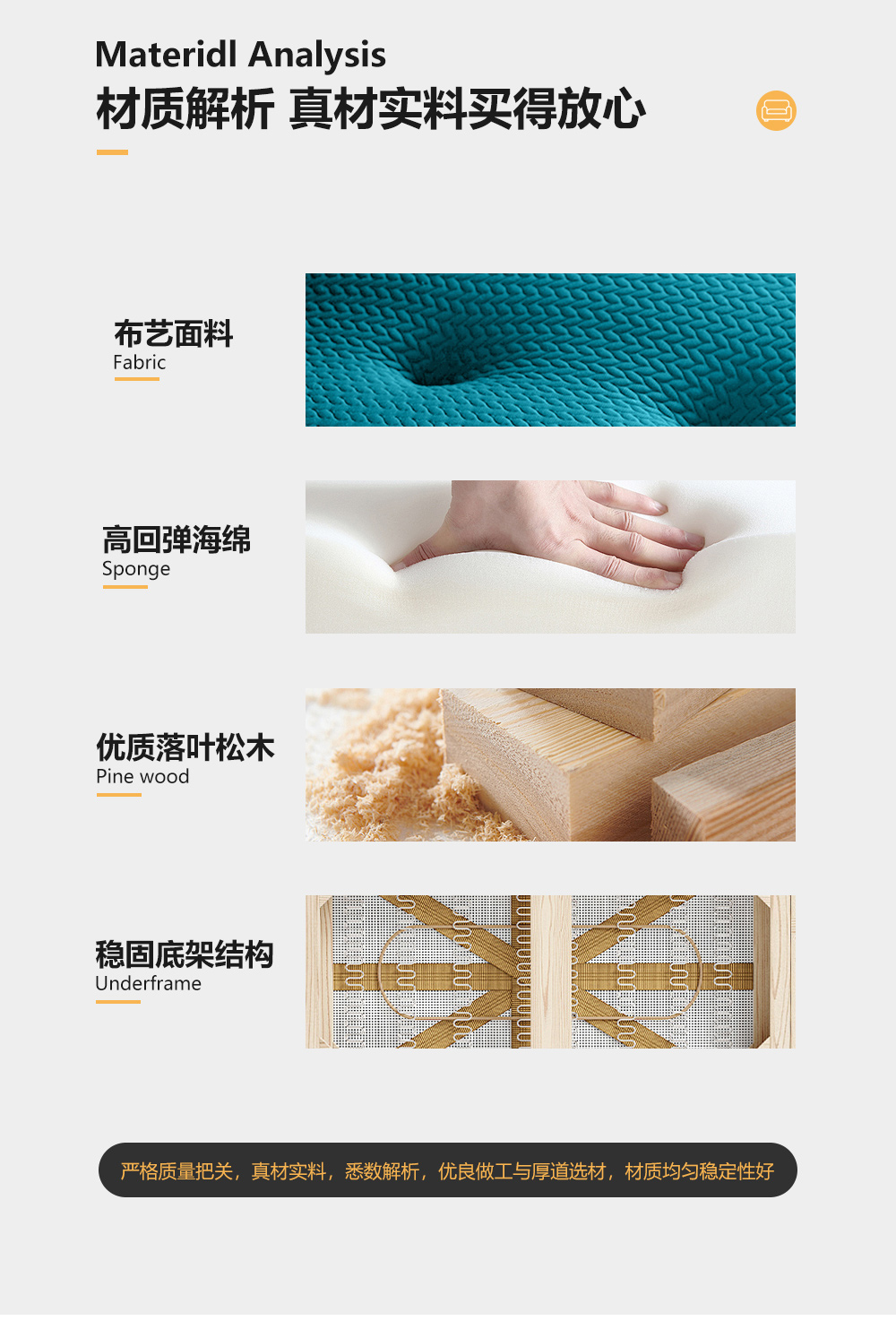 Materidl Analysis
材质解析 真材实料买得放心

布艺面料
Fabric

高回弹海绵
Sponge

优质落叶松木
Pine wood

稳固底架结构
Underframe

严格质量把关，真材实料，悉数解析，优良做工与厚道选材，材质均匀稳定性好