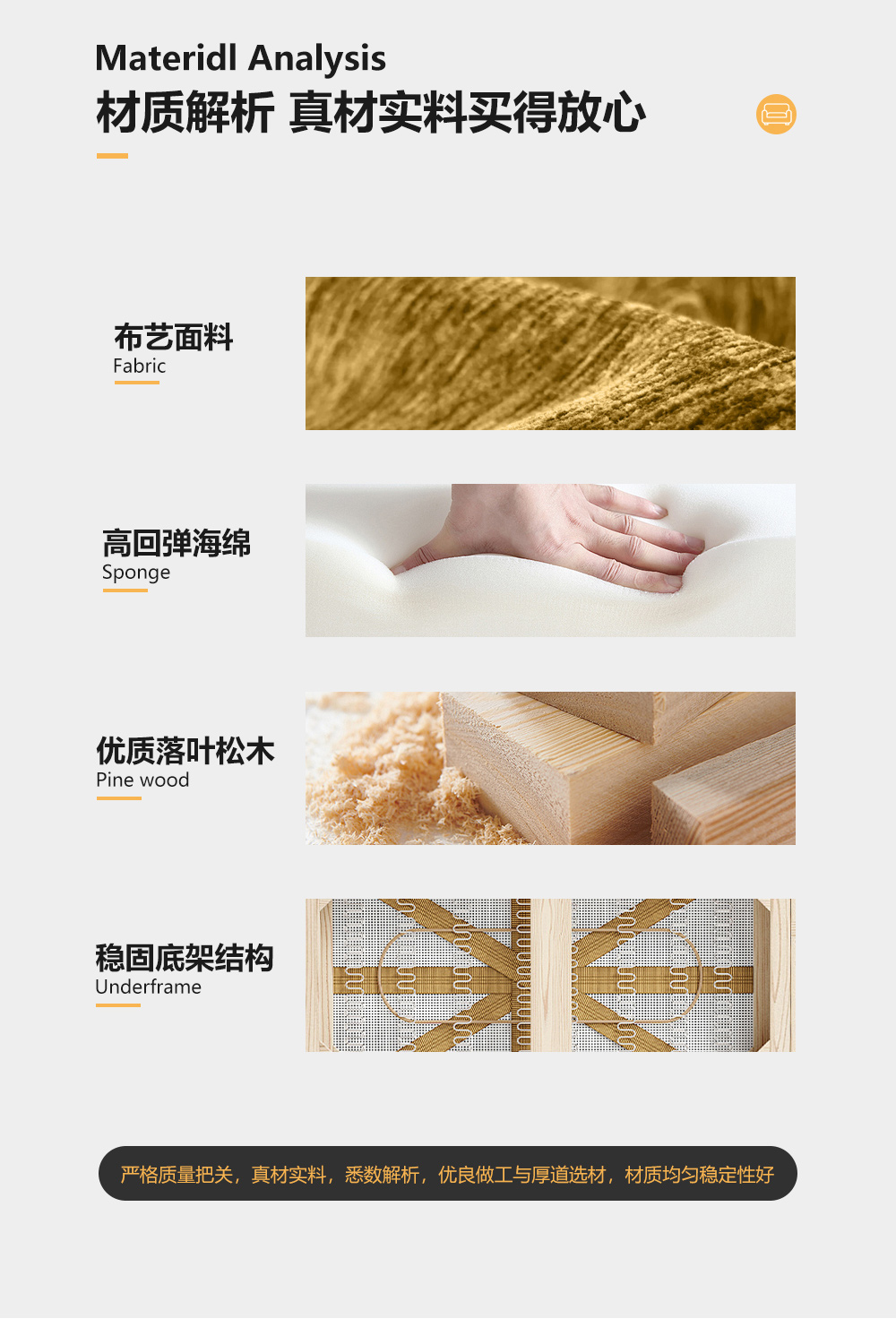 Materidl Analysis
材质解析 真材实料买得放心

布艺面料
Fabric

高回弹海绵
Sponge

优质落叶松木
Pine wood

稳固底架结构
Underframe

严格质量把关，真材实料，悉数解析，优良做工与厚道选材，材质均匀稳定性好