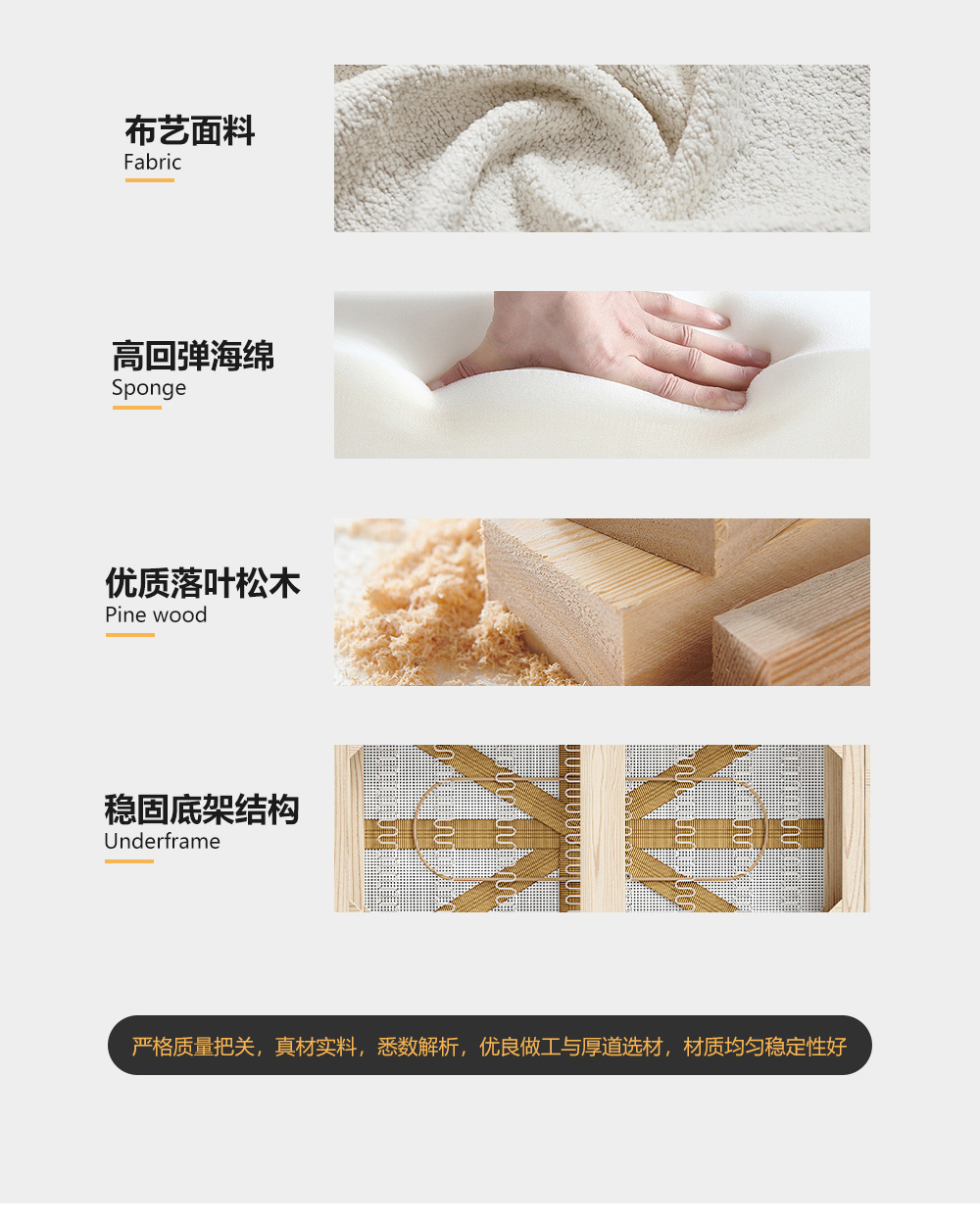 布艺面料
Fabric

高回弹海绵
Sponge

优质落叶松木
Pine wood

稳固底架结构
Underframe

严格质量把关，真材实料，悉数解析，优良做工与厚道选材，材质均匀稳定性好