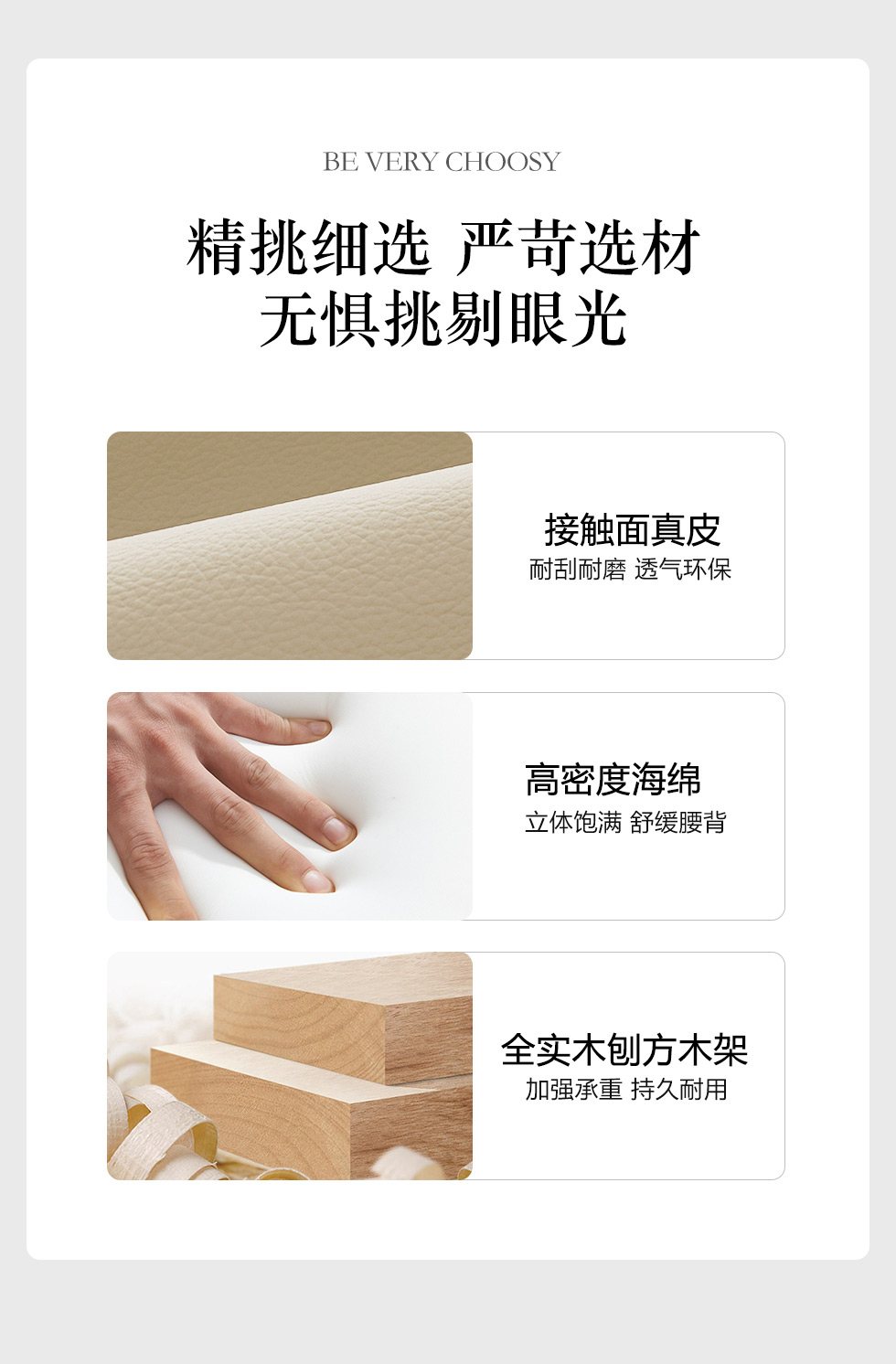 BE VERY CHOOSY

精挑细选 严苛选材
无惧挑剔眼光

接触面真皮
耐刮耐磨 透气环保

高密度海绵
立体饱满 舒缓腰背

全实木刨方木架
加强承重 持久耐用