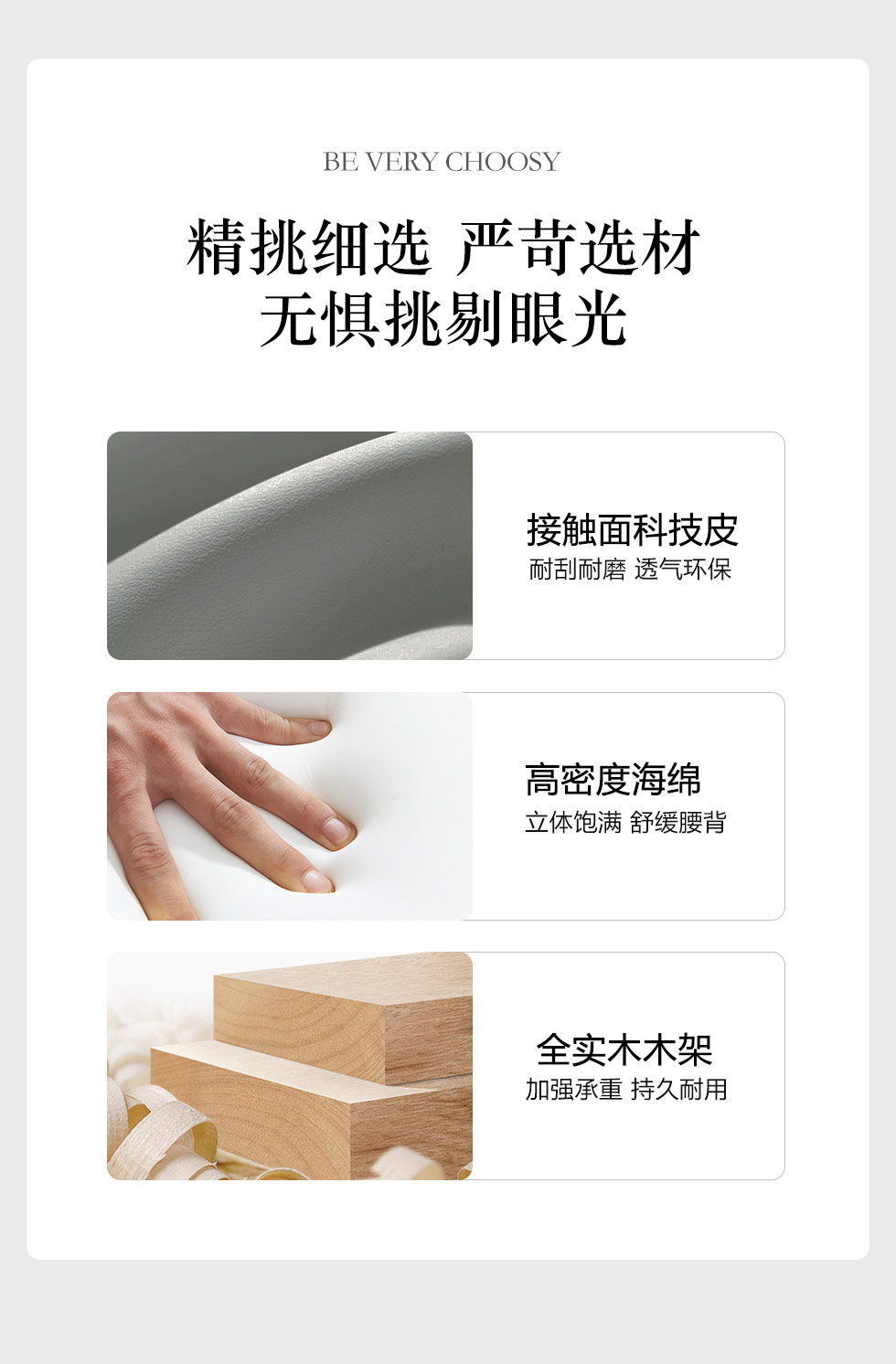 BE VERY CHOOSY

精挑细选 严苛选材
无惧挑剔眼光

接触面科技皮
耐刮耐磨 透气环保

高密度海绵
立体饱满 舒缓腰背

全实木木架
加强承重 持久耐用