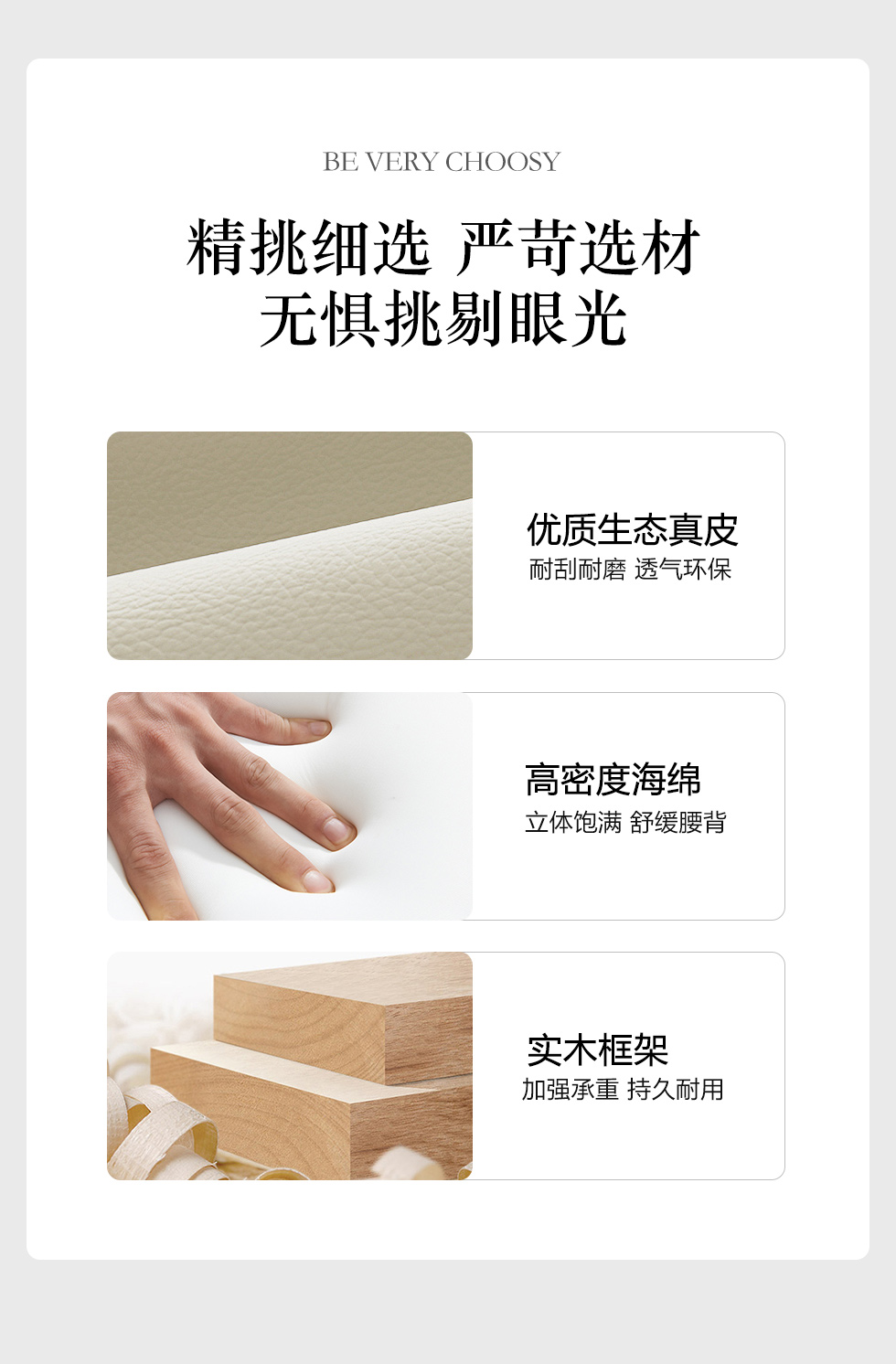 BE VERY CHOOSY

精挑细选 严苛选材
无惧挑剔眼光

优质生态真皮
耐刮耐磨 透气环保

高密度海绵
立体饱满 舒缓腰背

实木框架
加强承重 持久耐用