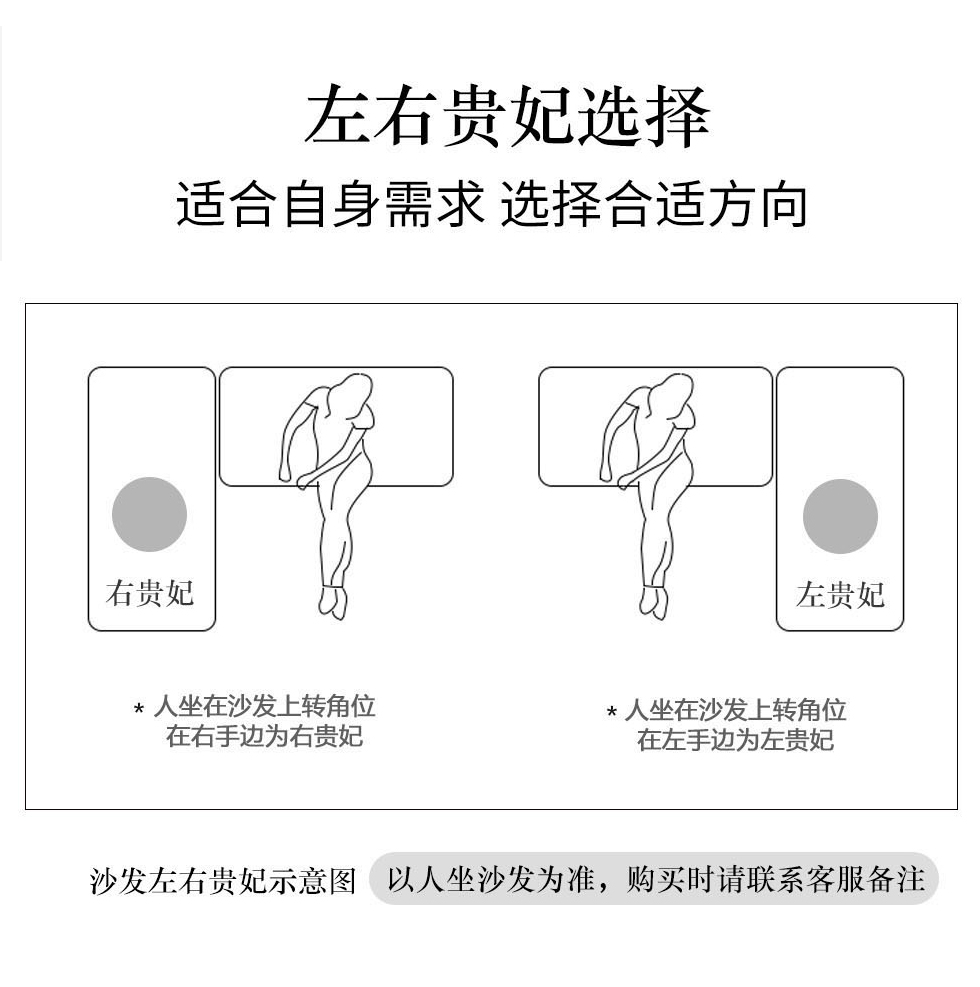 左右贵妃选择

适合自身需求 选择合适方向

右贵妃

左贵妃

* 人坐在沙发上转角位
在右手边为右贵妃

* 人坐在沙发上转角位
在左手边为左贵妃

沙发左右贵妃示意图 以人坐沙发为准，购买时请联系客服备注