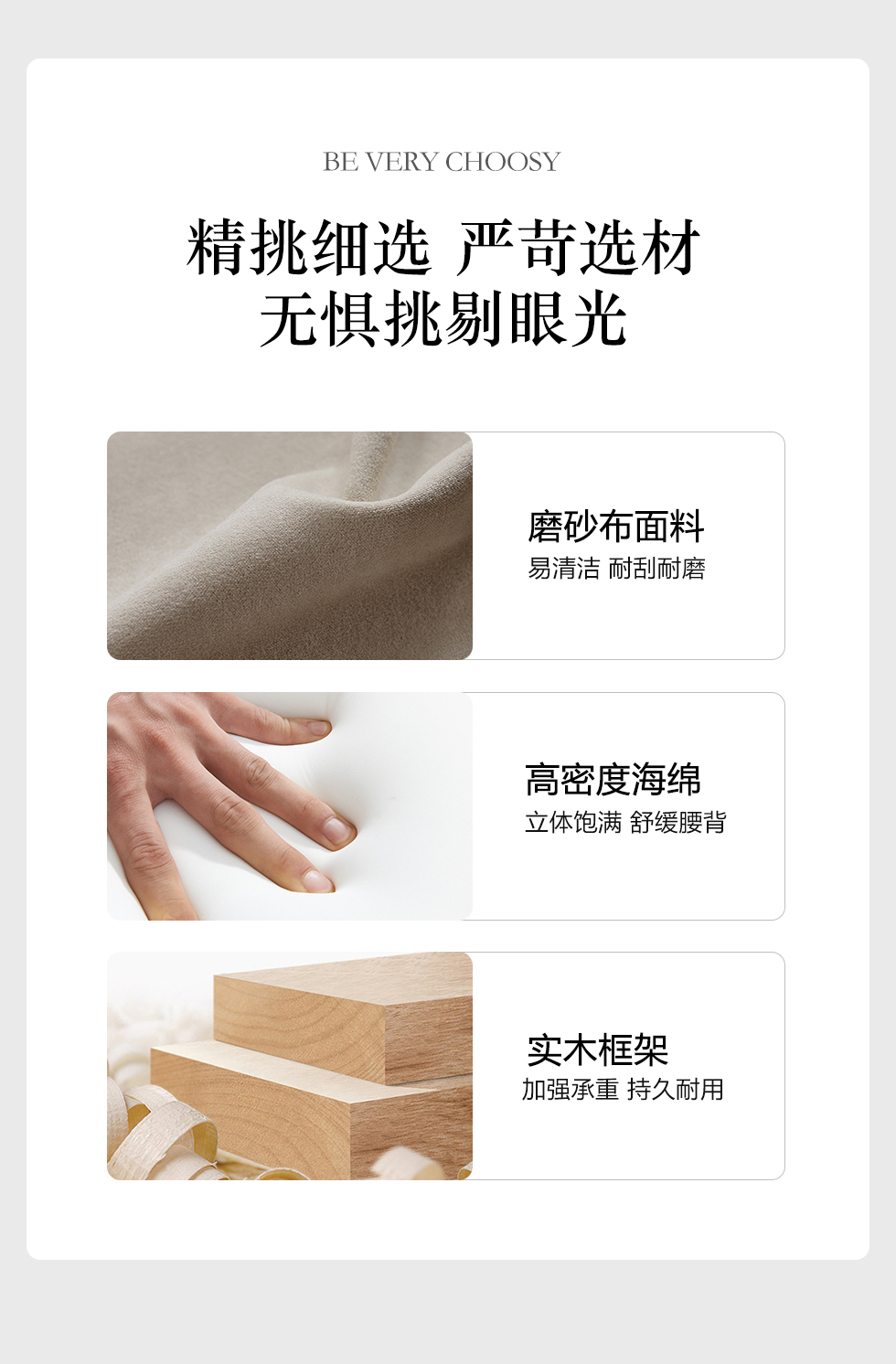 BE VERY CHOOSY

精挑细选 严苛选材
无惧挑剔眼光

磨砂布面料
易清洁 耐刮耐磨

高密度海绵
立体饱满 舒缓腰背

实木框架
加强承重 持久耐用