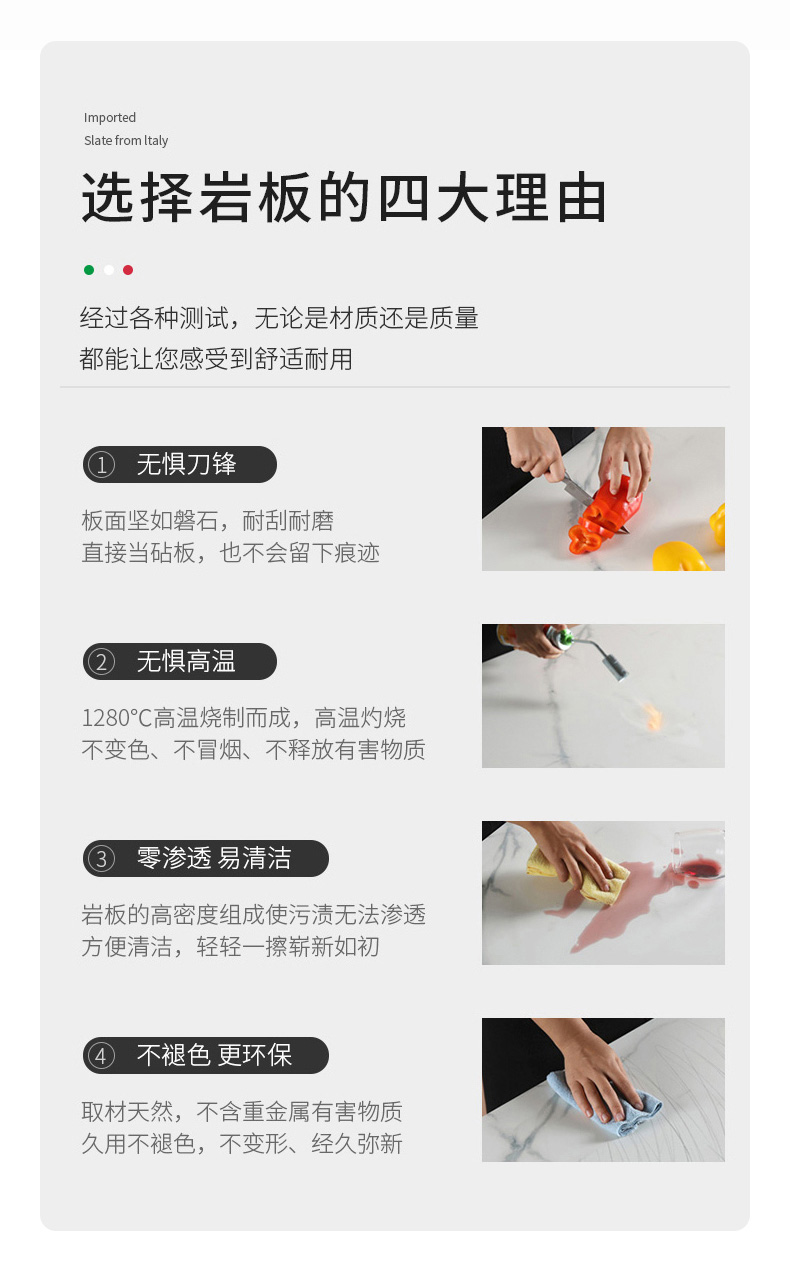 Imported
Slate from ltaly

选择岩板的四大理由

经过各种测试，无论是材质还是质量
都能让您感受到舒适耐用

① 无惧刀锋

板面坚如磐石，耐刮耐磨
直接当砧板，也不会留下痕迹

② 无惧高温

1280°C高温烧制而成，高温灼烧
不变色、不冒烟、不释放有害物质

③ 零渗透 易清洁

岩板的高密度组成使污渍无法渗透
方便清洁，轻轻一擦崭新如初

④ 不褪色 更环保

取材天然，不含重金属有害物质
久用不褪色，不变形、经久弥新