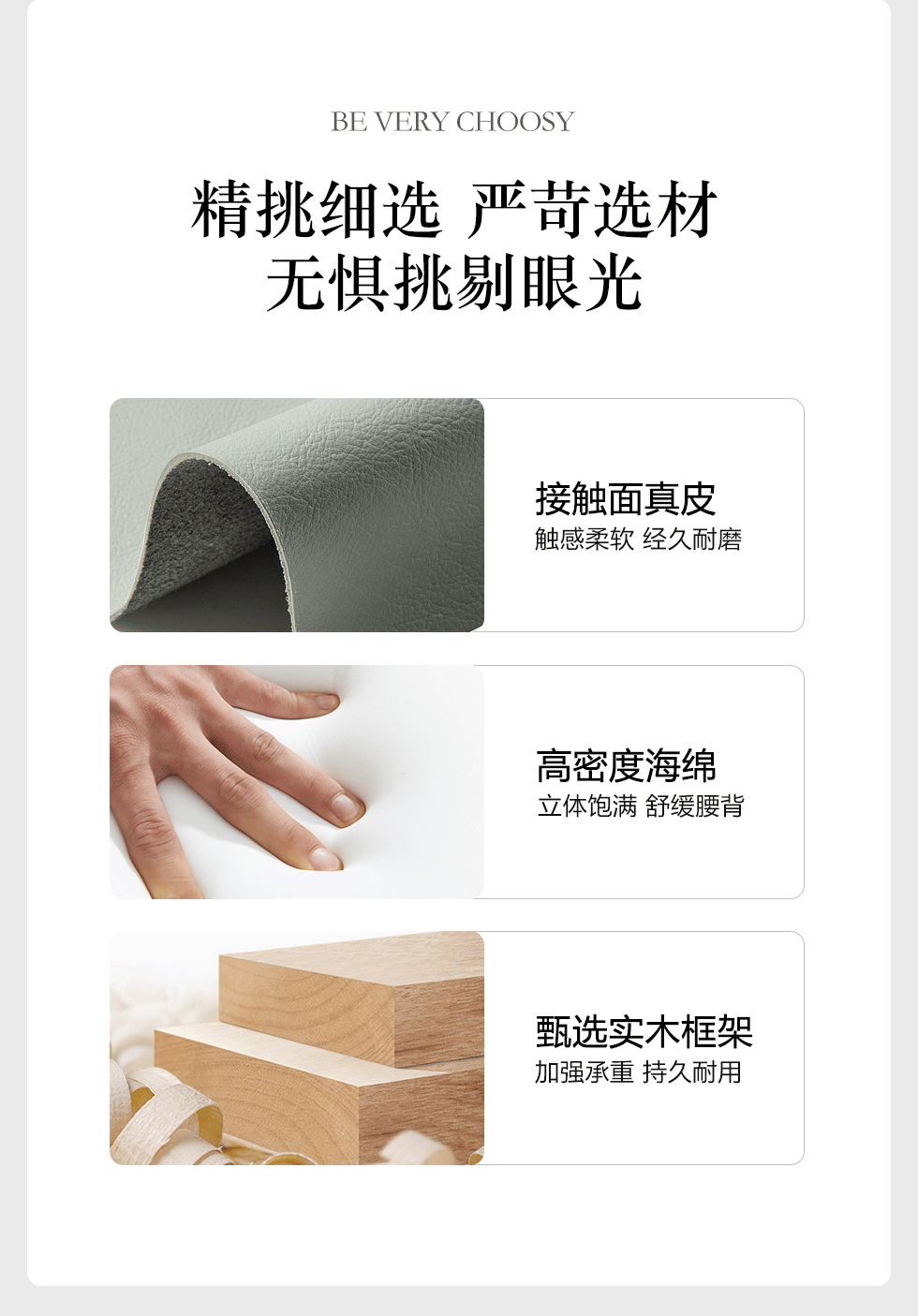 BE VERY CHOOSY

精挑细选 严苛选材
无惧挑剔眼光

接触面真皮
触感柔软 经久耐磨

高密度海绵
立体饱满 舒缓腰背

甄选实木框架
加强承重 持久耐用