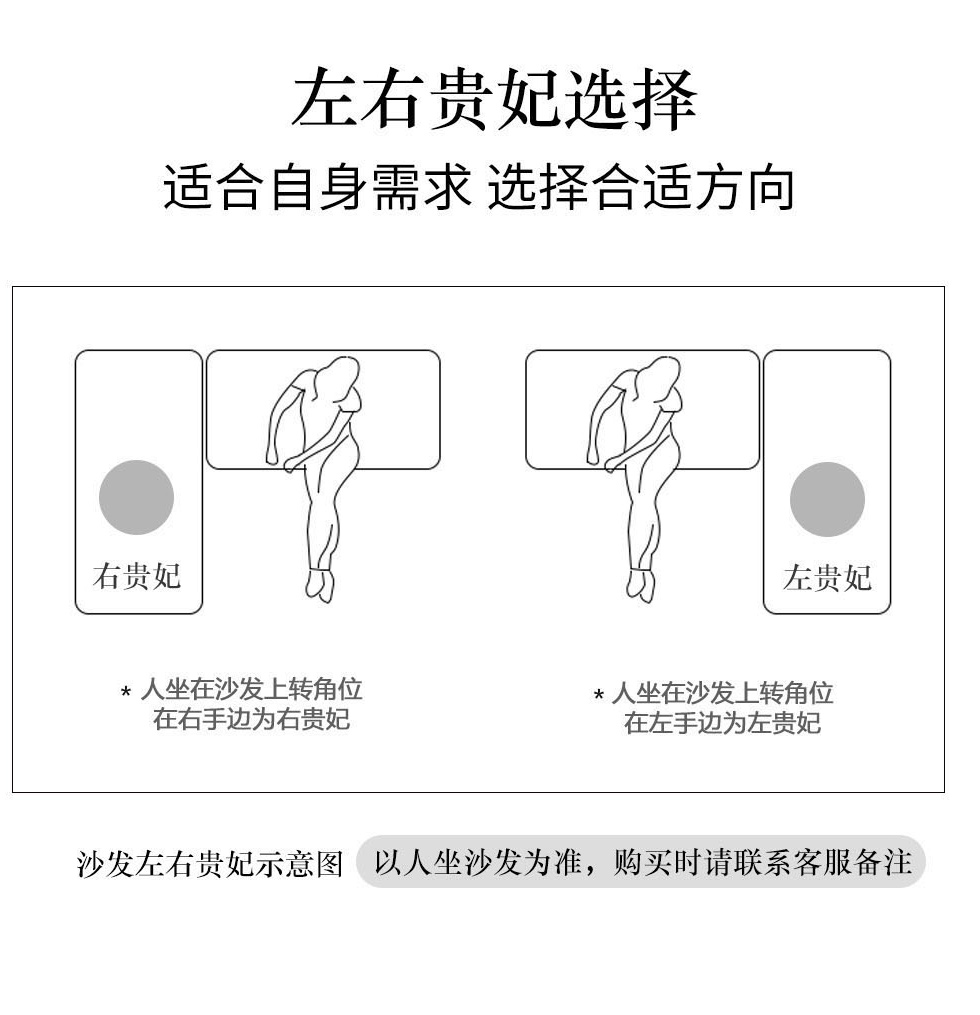 左右贵妃选择

适合自身需求 选择合适方向

右贵妃

左贵妃

* 人坐在沙发上转角位
在右手边为右贵妃

* 人坐在沙发上转角位
在左手边为左贵妃

沙发左右贵妃示意图 以人坐沙发为准，购买时请联系客服备注