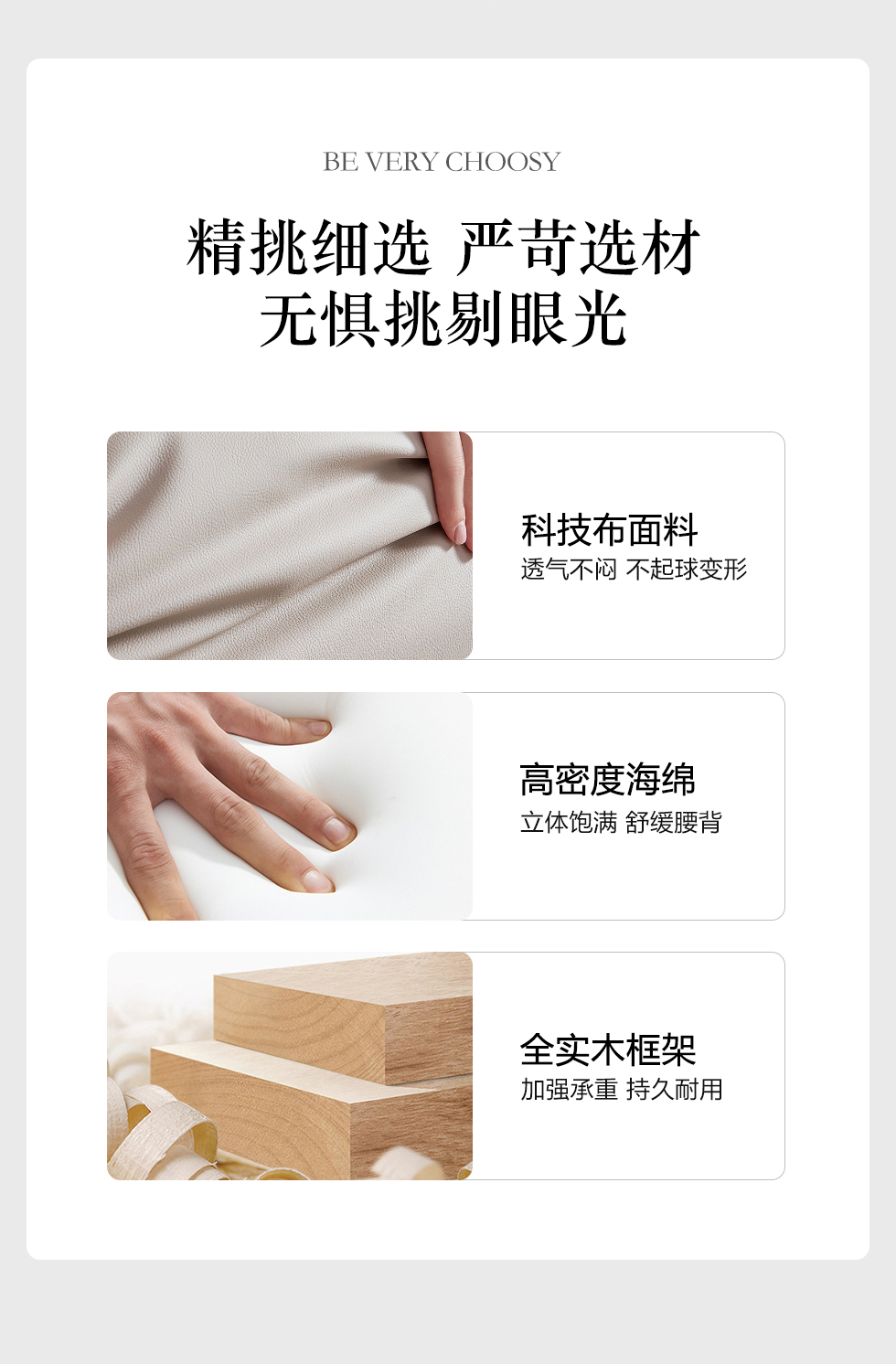 BE VERY CHOOSY

精挑细选 严苛选材
无惧挑剔眼光

科技布面料
透气不闷 不起球变形

高密度海绵
立体饱满 舒缓腰背

全实木框架
加强承重 持久耐用