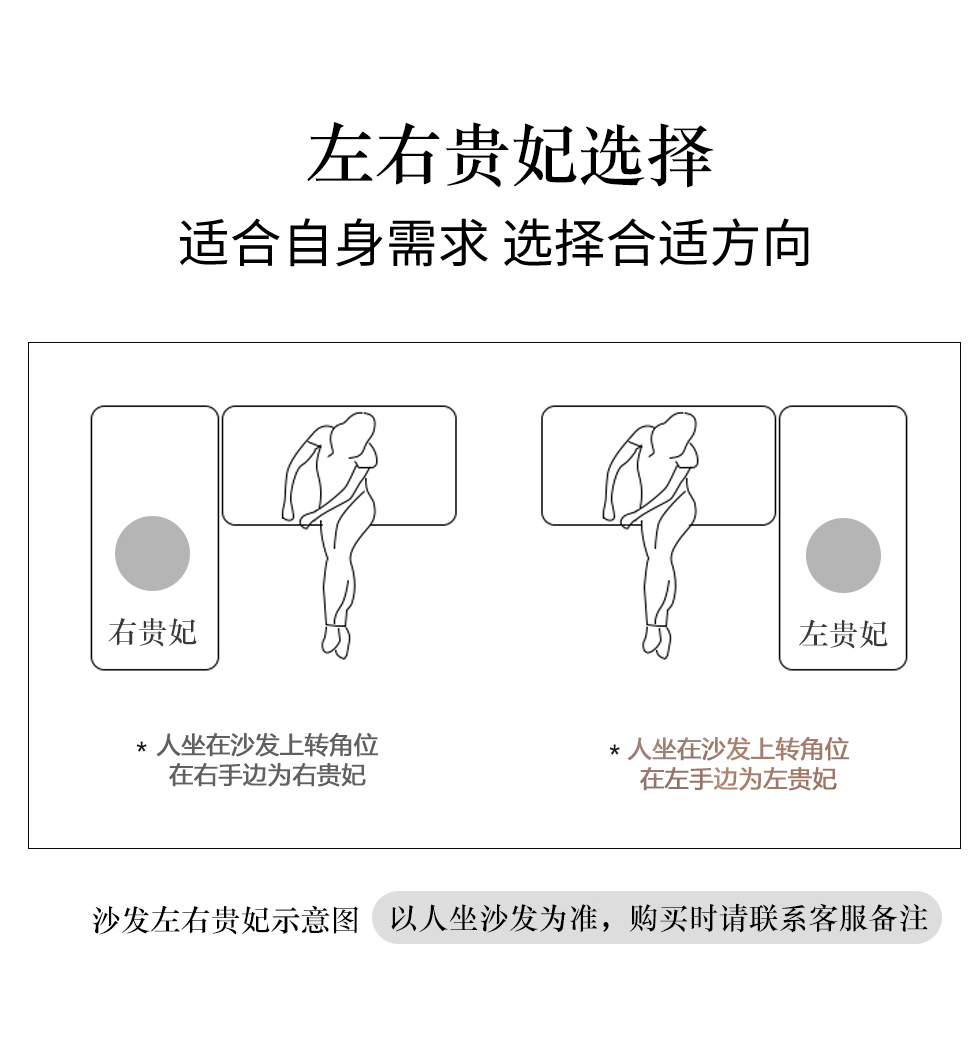 左右贵妃选择

适合自身需求 选择合适方向

右贵妃

左贵妃

* 人坐在沙发上转角位
在右手边为右贵妃

* 人坐在沙发上转角位
在左手边为左贵妃

沙发左右贵妃示意图 以人坐沙发为准，购买时请联系客服备注