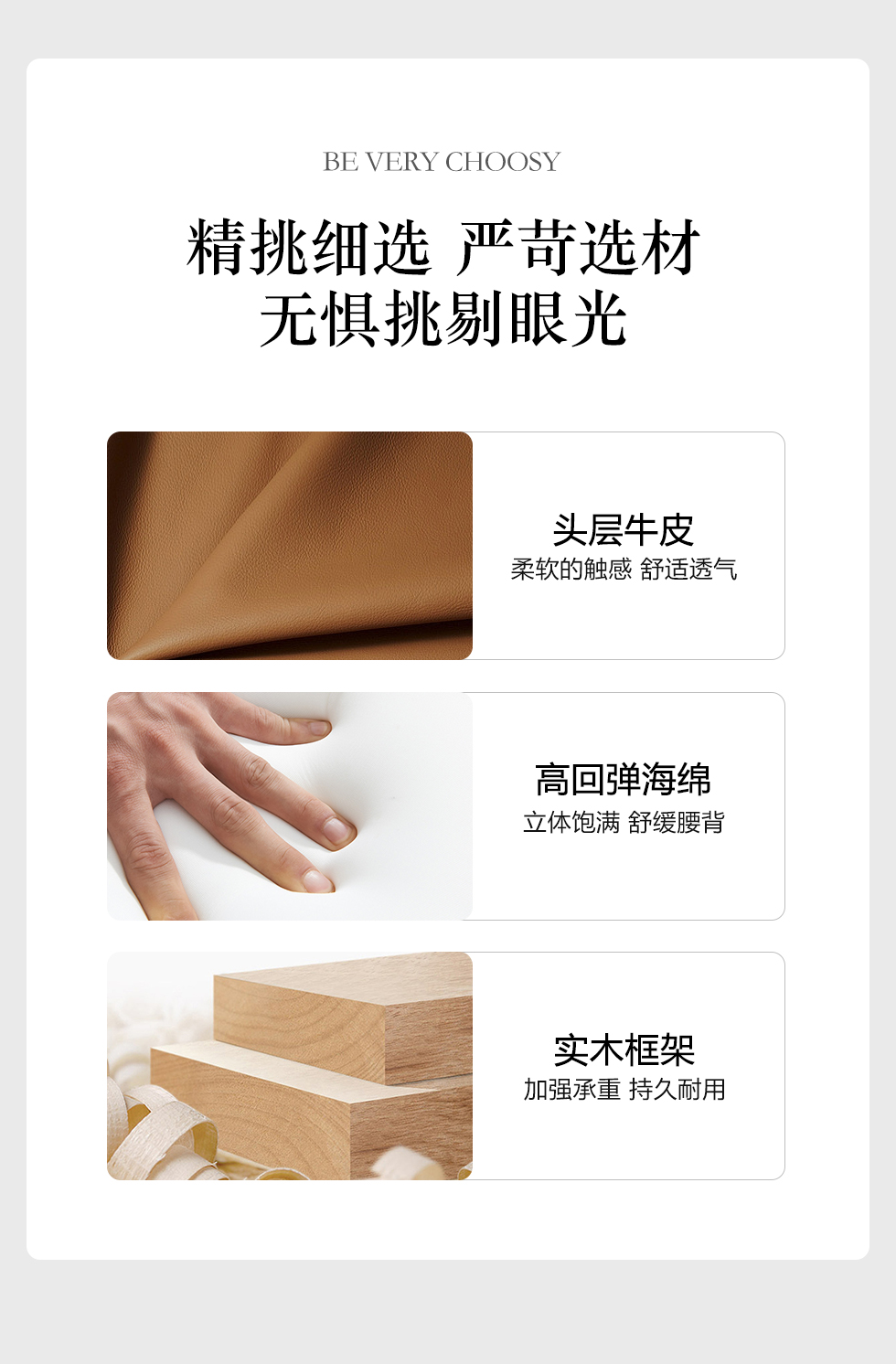 BE VERY CHOOSY

精挑细选 严苛选材
无惧挑剔眼光

头层牛皮
柔软的触感 舒适透气

高回弹海绵
立体饱满 舒缓腰背

实木框架
加强承重 持久耐用