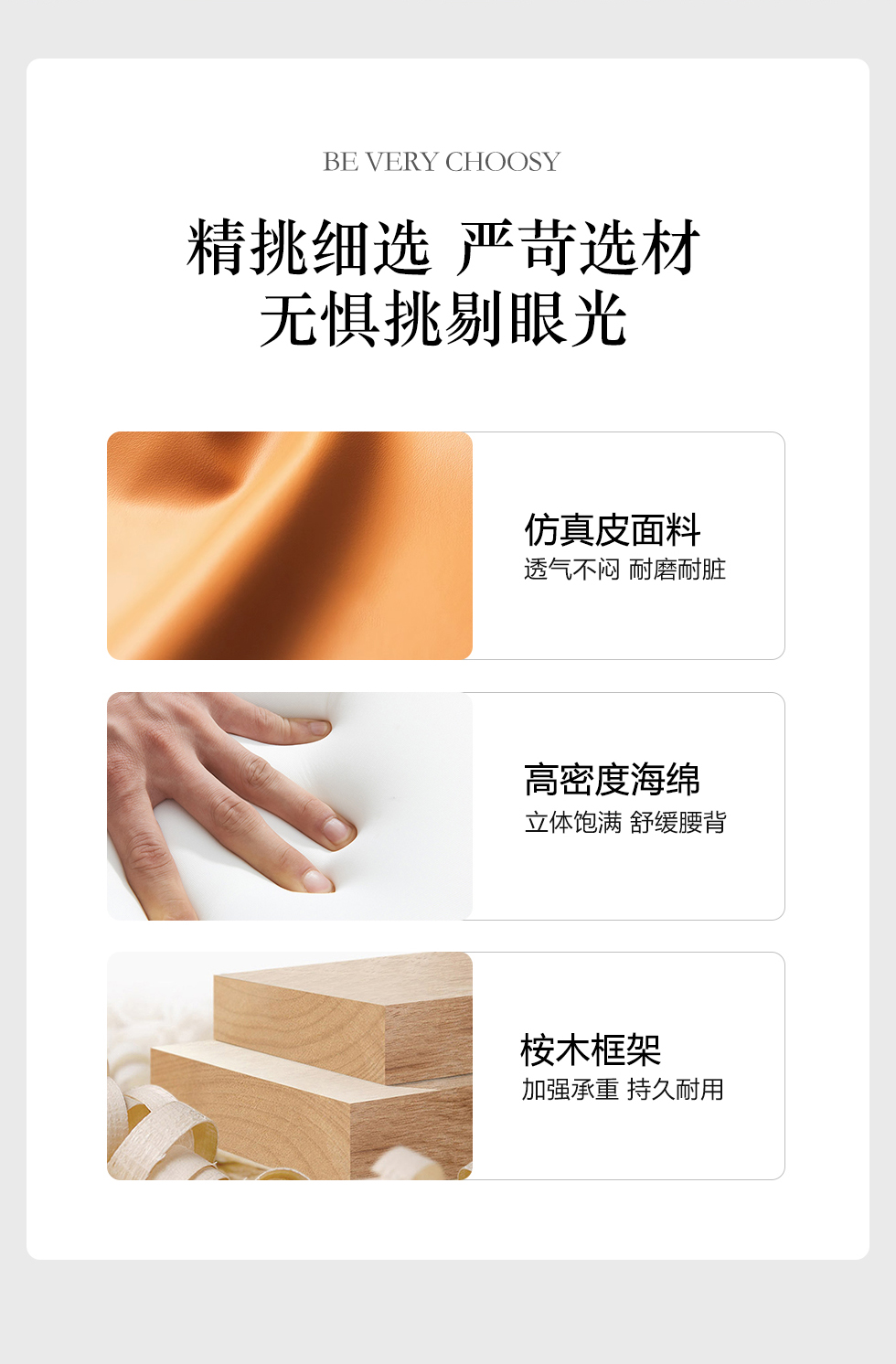 BE VERY CHOOSY

精挑细选 严苛选材
无惧挑剔眼光

仿真皮面料
透气不闷 耐磨耐脏

高密度海绵
立体饱满 舒缓腰背

桉木框架
加强承重 持久耐用