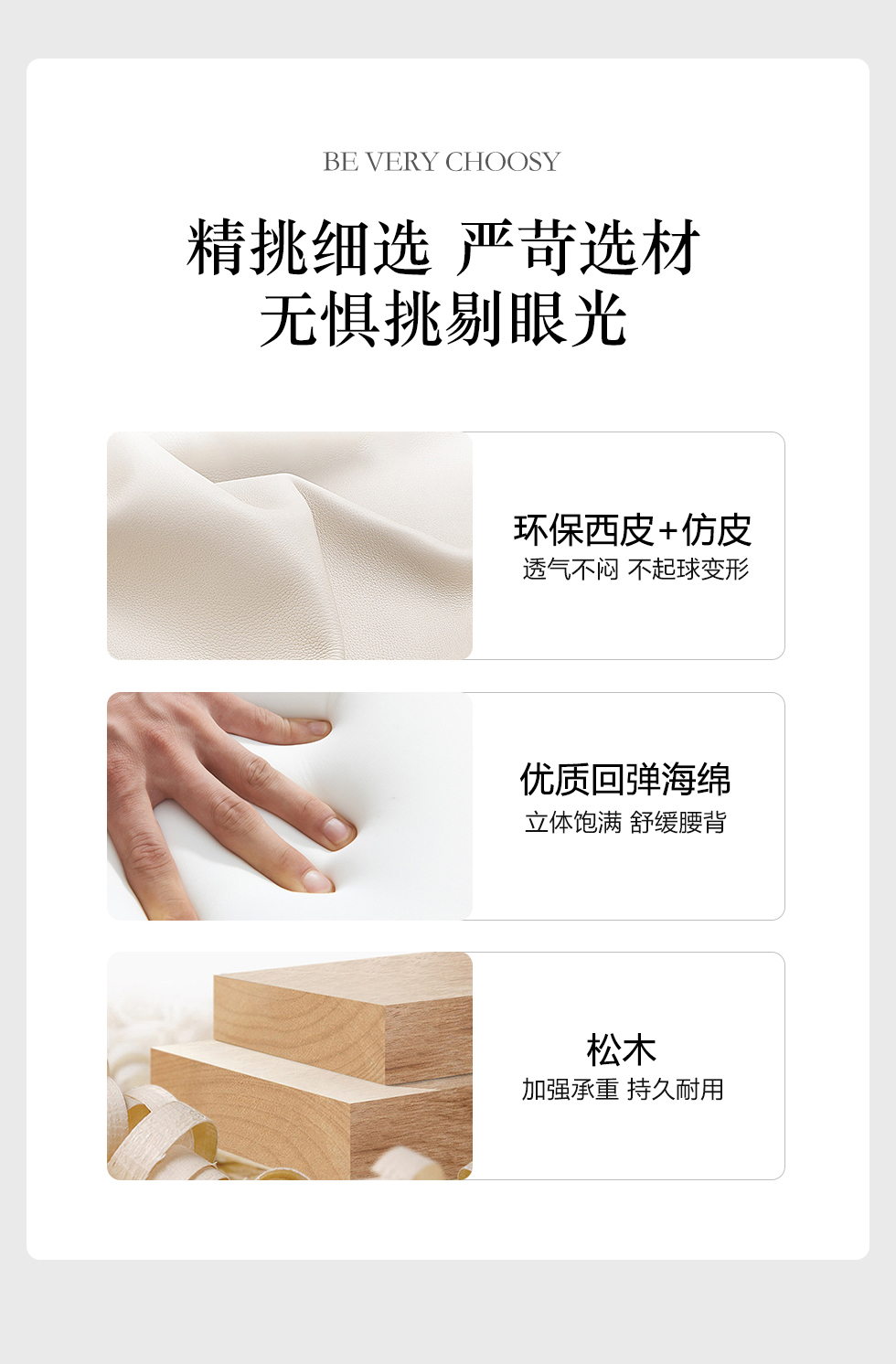 BE VERY CHOOSY

精挑细选 严苛选材
无惧挑剔眼光

环保西皮+仿皮
透气不闷 不起球变形

优质回弹海绵
立体饱满 舒缓腰背

松木
加强承重 持久耐用