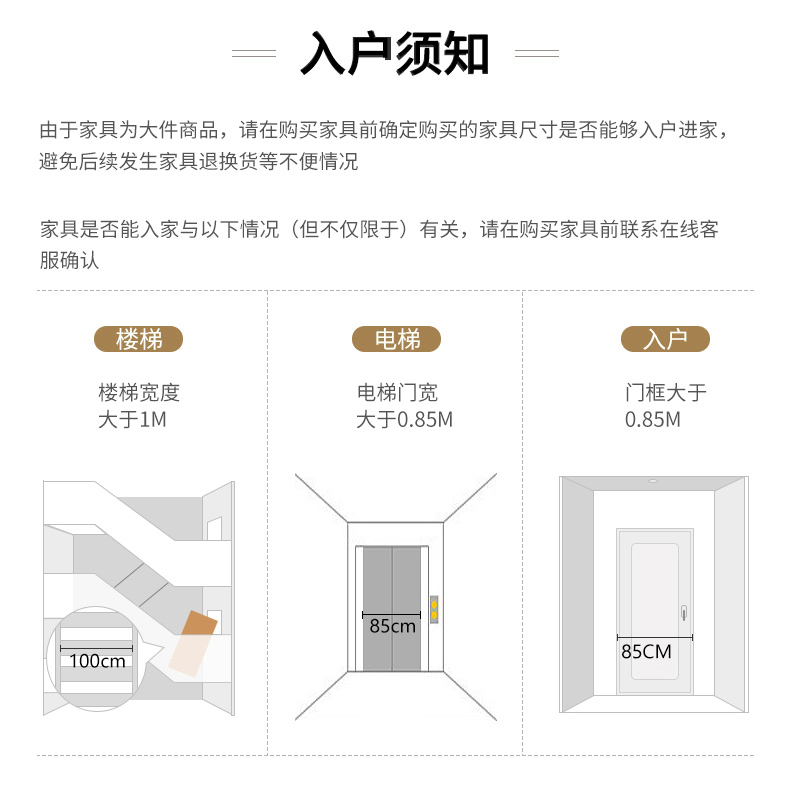 入户须知

由于家具为大件商品，请在购买家具前确定购买的家具尺寸是否能够入户进家，避免后续发生家具退换货等不便情况

家具是否能入家与以下情况（但不仅限于）有关，请在购买家具前联系在线客服确认

楼梯

楼梯宽度
大于1M

100cm

电梯

电梯门宽
大于0.85M

85cm

入户

门框大于
0.85M

85CM