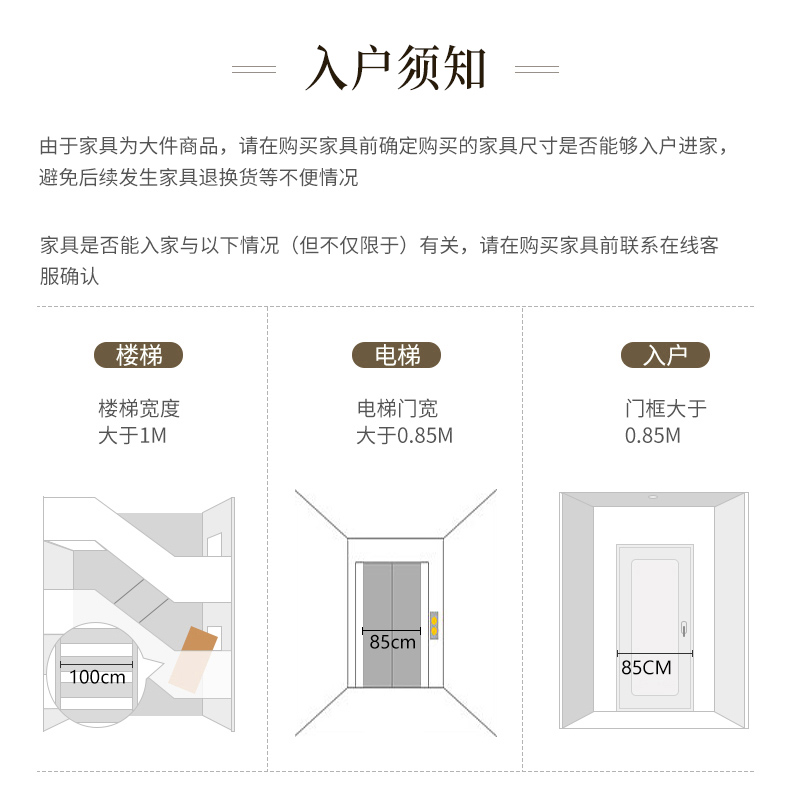 入户须知

由于家具为大件商品，请在购买家具前确定购买的家具尺寸是否能够入户进家，避免后续发生家具退换货等不便情况

家具是否能入家与以下情况（但不仅限于）有关，请在购买家具前联系在线客服确认

楼梯

楼梯宽度
大于1M

100cm

电梯

电梯门宽
大于0.85M

85cm

入户

门框大于
0.85M

85CM